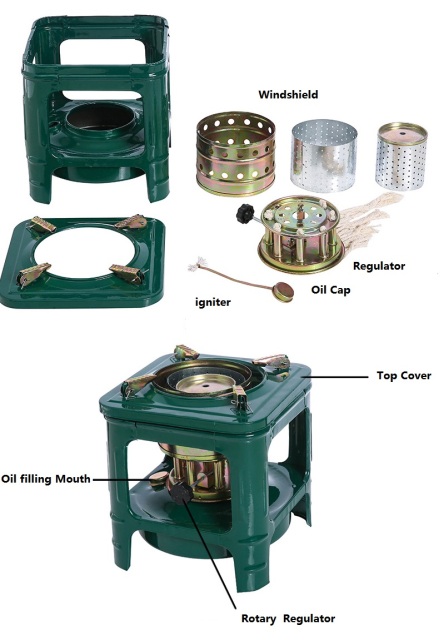 Windshield

Regulator

Oil Cap

igniter

Top Cover

Oil filling Mouth

Rotary Regulator