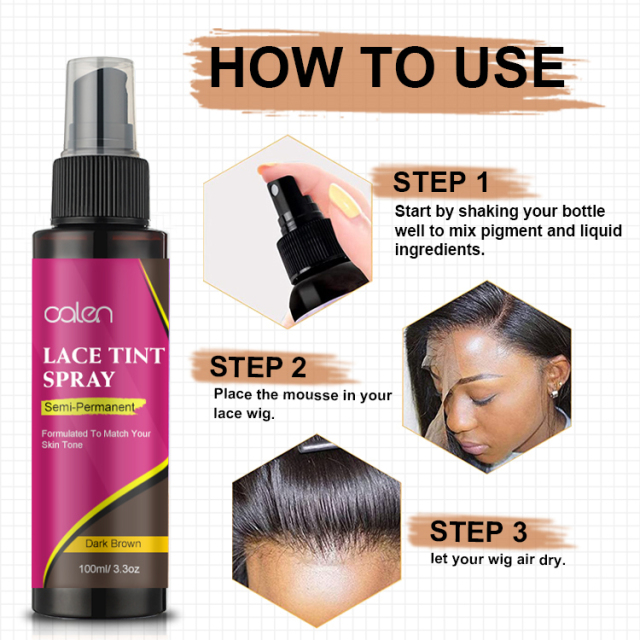 HOW TO USE

oalen

LACE TINT SPRAY

Semi-Permanent

Formulated To Match Your Skin Tone

Dark Brown

100ml/ 3.3oz

STEP 1

Start by shaking your bottle well to mix pigment and liquid ingredients.

STEP 2

Place the mousse in your lace wig.

STEP 3

let your wig air dry.