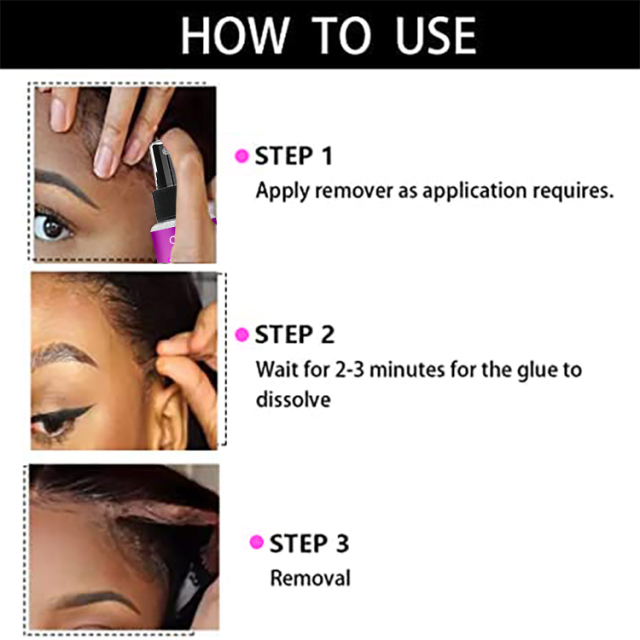 HOW TO USE

STEP 1
Apply remover as application requires.

STEP 2
Wait for 2-3 minutes for the glue to dissolve

STEP 3
Removal