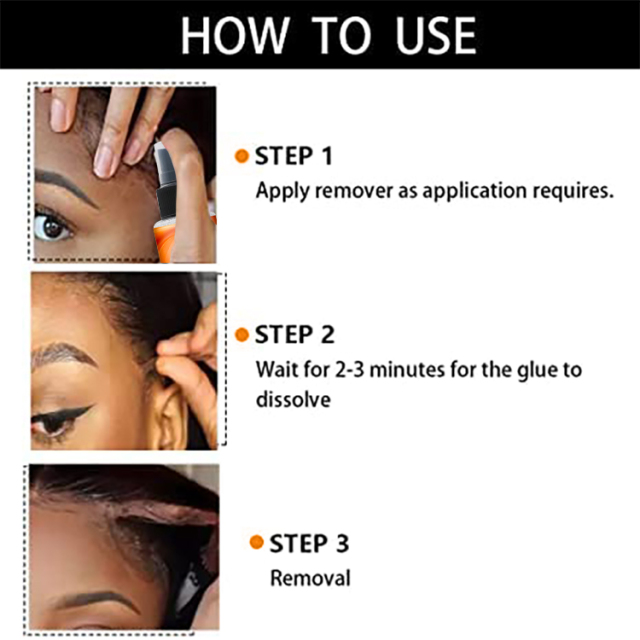 HOW TO USE

STEP 1
Apply remover as application requires.

STEP 2
Wait for 2-3 minutes for the glue to dissolve

STEP 3
Removal