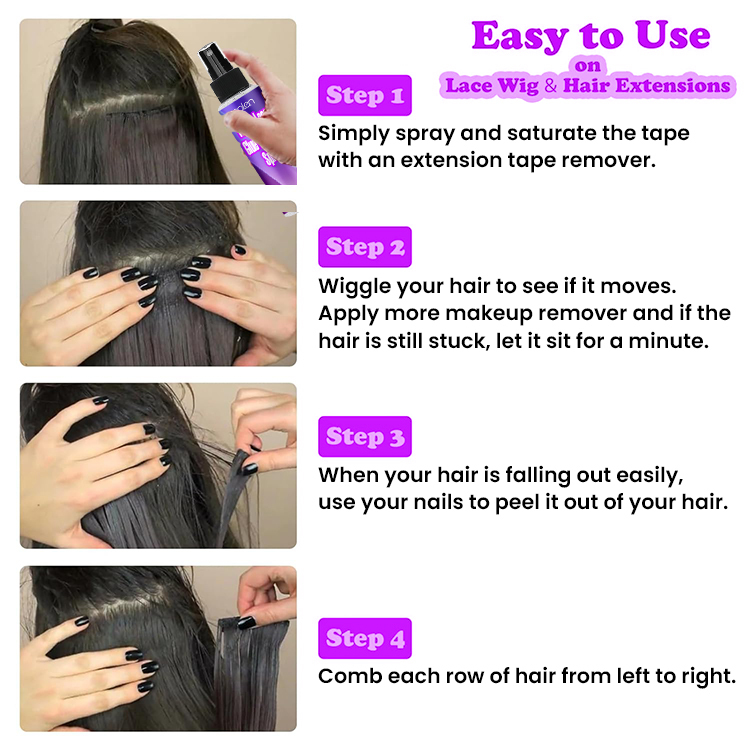 Easy to Use
on
Lace Wig & Hair Extensions

Step 1
Simply spray and saturate the tape with an extension tape remover.

Step 2
Wiggle your hair to see if it moves. Apply more makeup remover and if the hair is still stuck, let it sit for a minute.

Step 3
When your hair is falling out easily, use your nails to peel it out of your hair.

Step 4
Comb each row of hair from left to right.