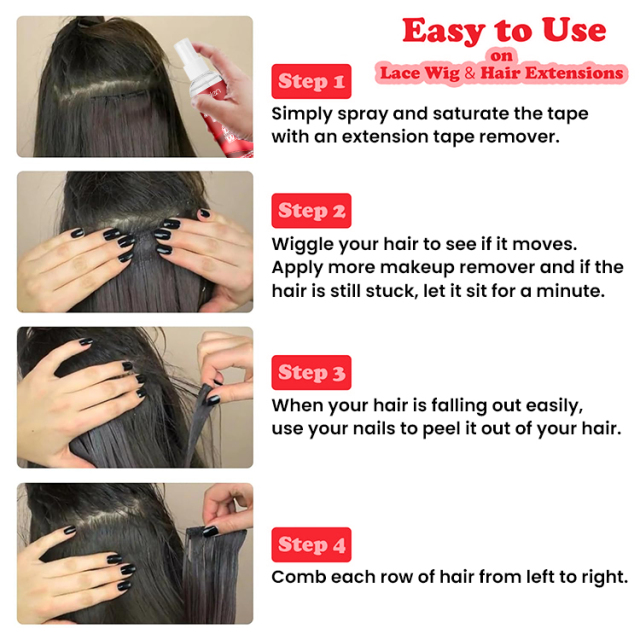 Easy to Use
on
Lace Wig & Hair Extensions

Step 1
Simply spray and saturate the tape with an extension tape remover.

Step 2
Wiggle your hair to see if it moves. Apply more makeup remover and if the hair is still stuck, let it sit for a minute.

Step 3
When your hair is falling out easily, use your nails to peel it out of your hair.

Step 4
Comb each row of hair from left to right.