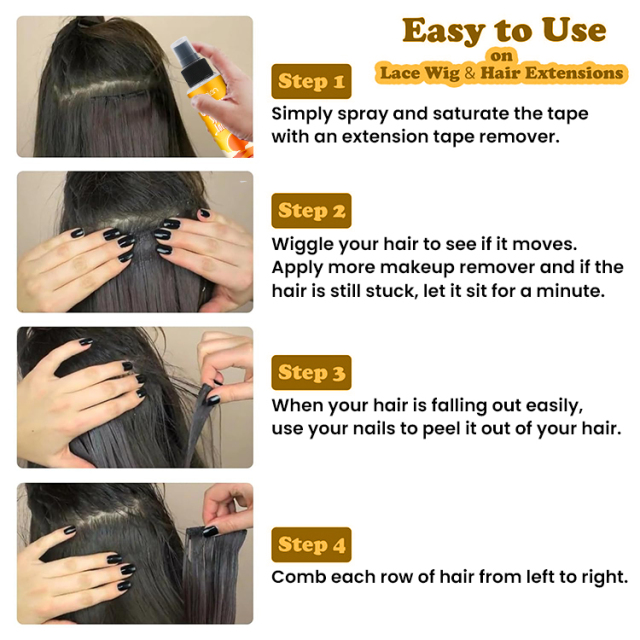 Easy to Use
on
Lace Wig & Hair Extensions

Step 1
Simply spray and saturate the tape with an extension tape remover.

Step 2
Wiggle your hair to see if it moves. Apply more makeup remover and if the hair is still stuck, let it sit for a minute.

Step 3
When your hair is falling out easily, use your nails to peel it out of your hair.

Step 4
Comb each row of hair from left to right.