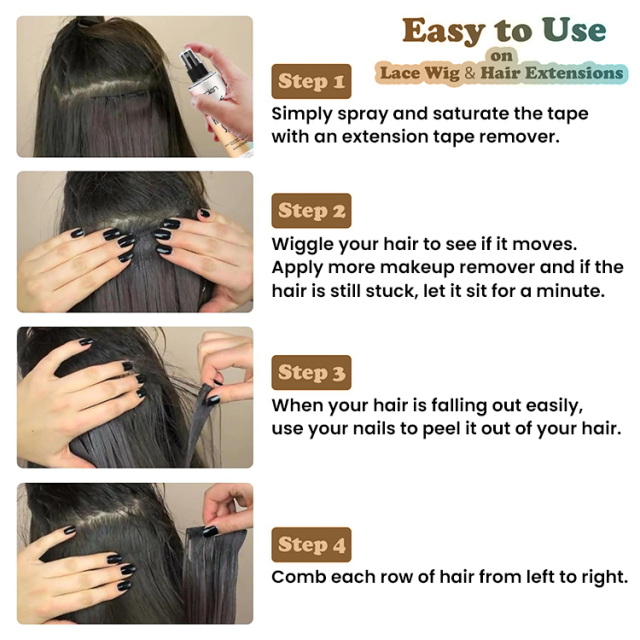 Easy to Use
on
Lace Wig & Hair Extensions

Step 1
Simply spray and saturate the tape with an extension tape remover.

Step 2
Wiggle your hair to see if it moves. Apply more makeup remover and if the hair is still stuck, let it sit for a minute.

Step 3
When your hair is falling out easily, use your nails to peel it out of your hair.

Step 4
Comb each row of hair from left to right.