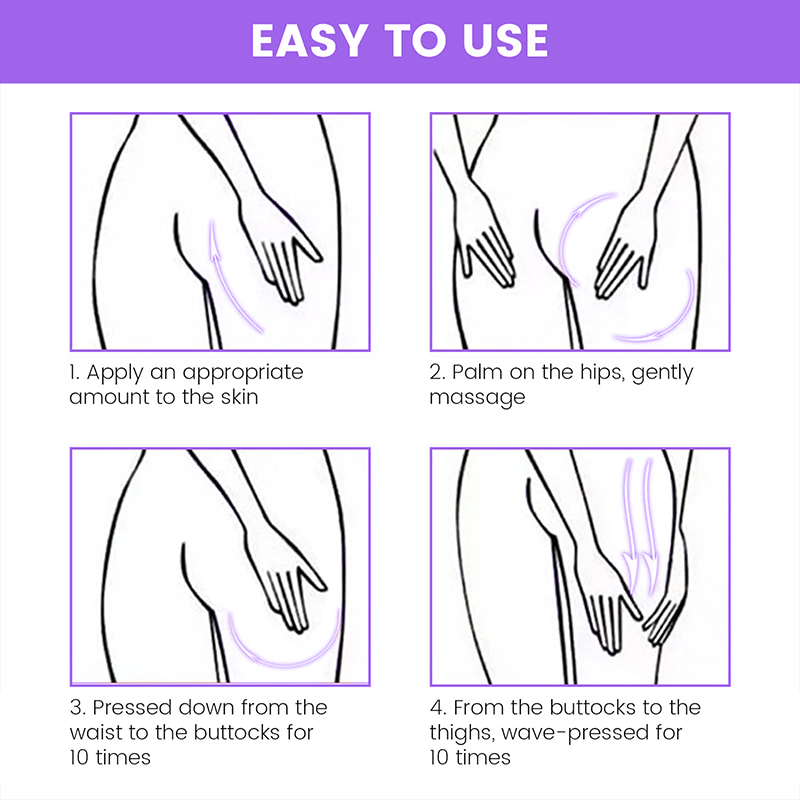 EASY TO USE

1. Apply an appropriate amount to the skin

2. Palm on the hips, gently massage

3. Pressed down from the waist to the buttocks for 10 times

4. From the buttocks to the thighs, wave-pressed for 10 times