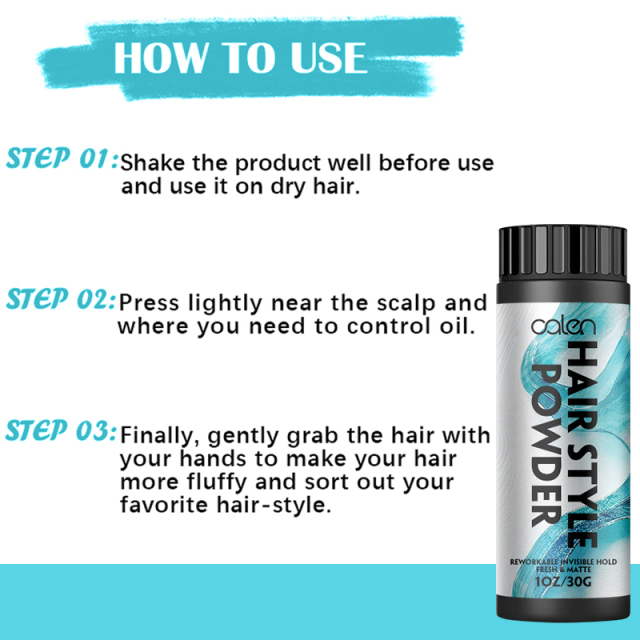 HOW TO USE

STEP 01: Shake the product well before use and use it on dry hair.

STEP 02: Press lightly near the scalp and where you need to control oil.

STEP 03: Finally, gently grab the hair with your hands to make your hair more fluffy and sort out your favorite hair-style.

calen

HAIR STYLE POWDER

REWORKABLE INVISIBLE HOLD
FRESH & MATTE
1OZ/30G