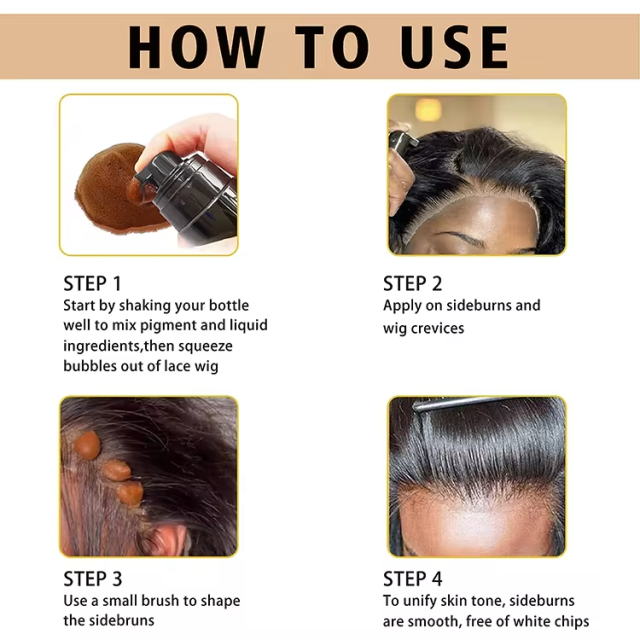 HOW TO USE

STEP 1
Start by shaking your bottle well to mix pigment and liquid ingredients,then squeeze bubbles out of lace wig

STEP 2
Apply on sideburns and wig crevices

STEP 3
Use a small brush to shape the sidebruns

STEP 4
To unify skin tone, sideburns are smooth, free of white chips