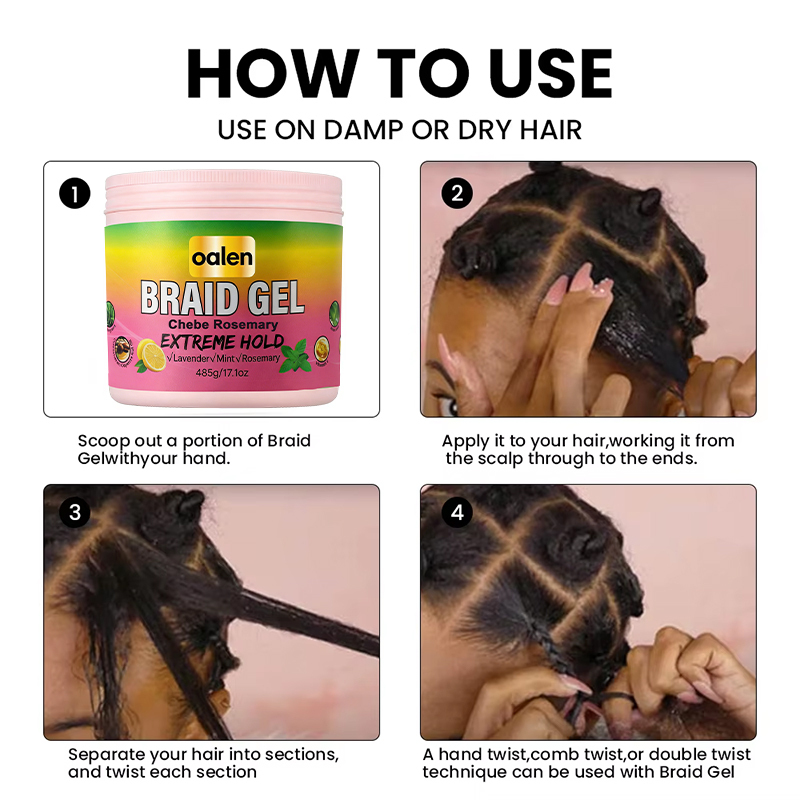 HOW TO USE
USE ON DAMP OR DRY HAIR

1
oalen
BRAID GEL
Chebe Rosemary
EXTREME HOLD
√Lavender√Mint√Rosemary
485g/17.1oz

Scoop out a portion of Braid Gelwithyour hand.

2
Apply it to your hair,working it from the scalp through to the ends.

3
Separate your hair into sections, and twist each section

4
A hand twist,comb twist,or double twist technique can be used with Braid Gel