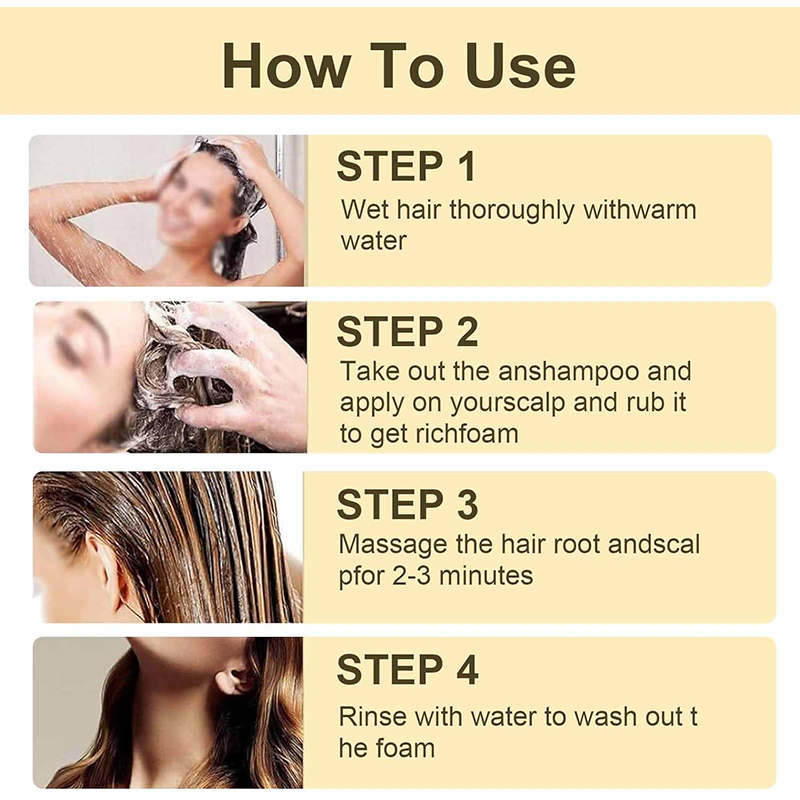 How To Use

STEP 1

Wet hair thoroughly withwarm water

STEP 2

Take out the anshampoo and apply on yourscalp and rub it to get richfoam

STEP 3

Massage the hair root andscal pfor 2-3 minutes

STEP 4

Rinse with water to wash out t he foam