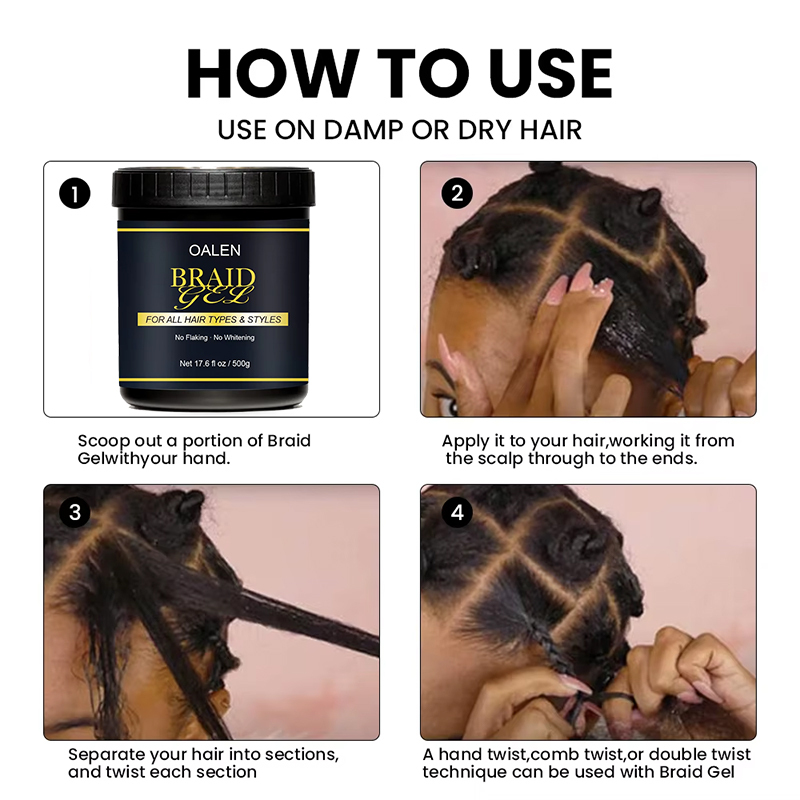 HOW TO USE

USE ON DAMP OR DRY HAIR

1

OALEN
BRAID
GEL
FOR ALL HAIR TYPES & STYLES
No Flaking · No Whitening
Net 17.6 fl oz / 500g

Scoop out a portion of Braid Gelwithyour hand.

2

Apply it to your hair,working it from the scalp through to the ends.

3

Separate your hair into sections, and twist each section

4

A hand twist,comb twist,or double twist technique can be used with Braid Gel