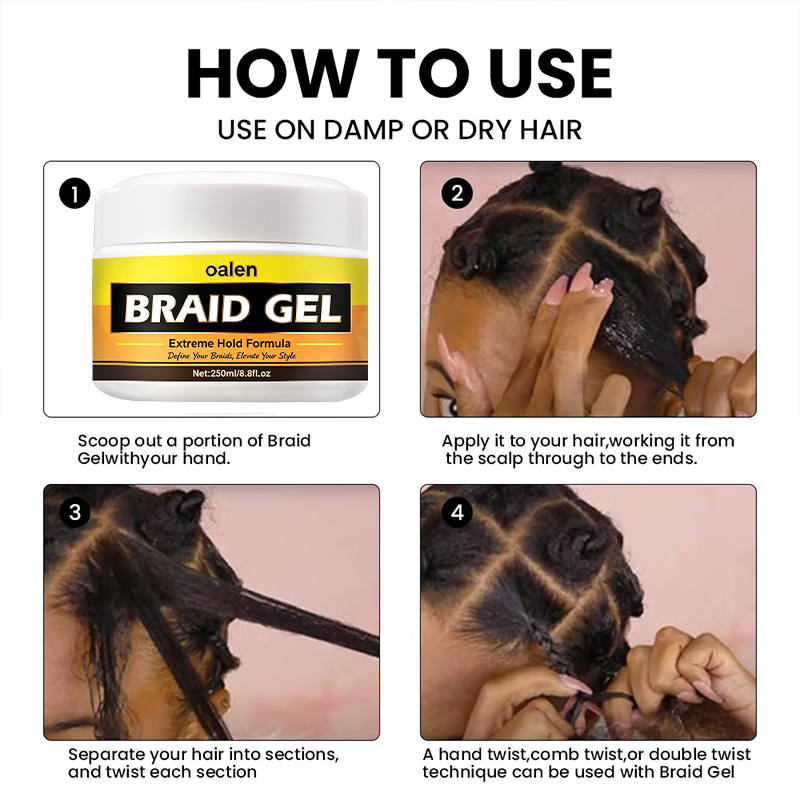 HOW TO USE
USE ON DAMP OR DRY HAIR

1

oalen
BRAID GEL
Extreme Hold Formula
Define Your Braids, Elevate Your Style
Net:250ml/8.8fl.oz

Scoop out a portion of Braid Gelwithyour hand.

2

Apply it to your hair,working it from the scalp through to the ends.

3

Separate your hair into sections, and twist each section

4

A hand twist,comb twist,or double twist technique can be used with Braid Gel