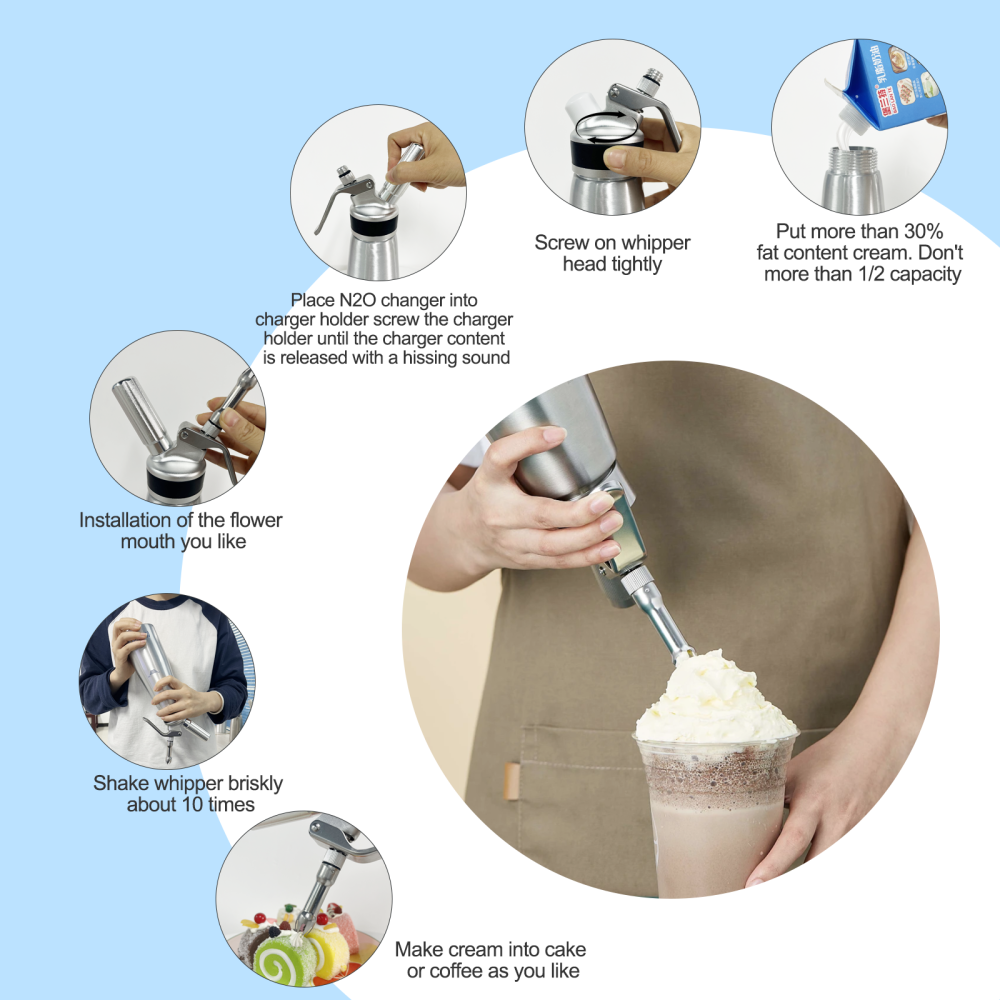 Put more than 30% fat content cream. Don't more than 1/2 capacity

Screw on whipper head tightly

Place N2O changer into charger holder screw the charger holder until the charger content is released with a hissing sound

Installation of the flower mouth you like

Shake whipper briskly about 10 times

Make cream into cake or coffee as you like