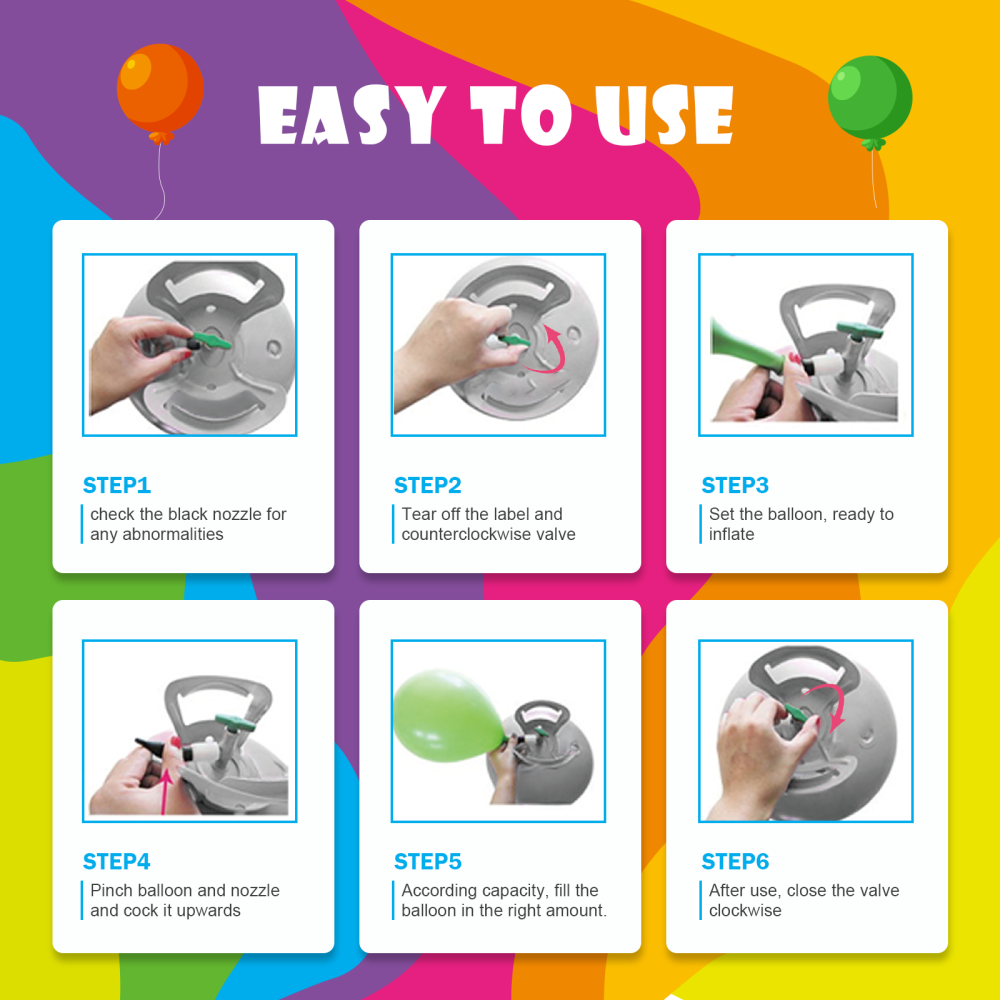 EASY TO USE

STEP1
check the black nozzle for any abnormalities

STEP2
Tear off the label and counterclockwise valve

STEP3
Set the balloon, ready to inflate

STEP4
Pinch balloon and nozzle and cock it upwards

STEP5
According capacity, fill the balloon in the right amount.

STEP6
After use, close the valve clockwise