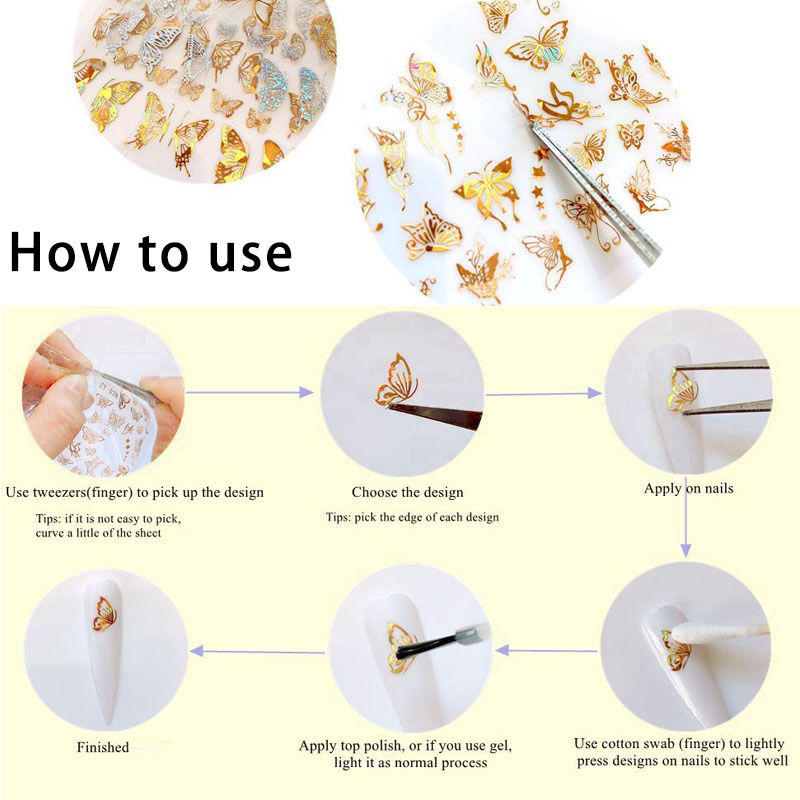 How to use

Use tweezers(finger) to pick up the design

Tips: if it is not easy to pick, curve a little of the sheet

Choose the design

Tips: pick the edge of each design

Apply on nails

Use cotton swab (finger) to lightly press designs on nails to stick well

Apply top polish, or if you use gel, light it as normal process

Finished