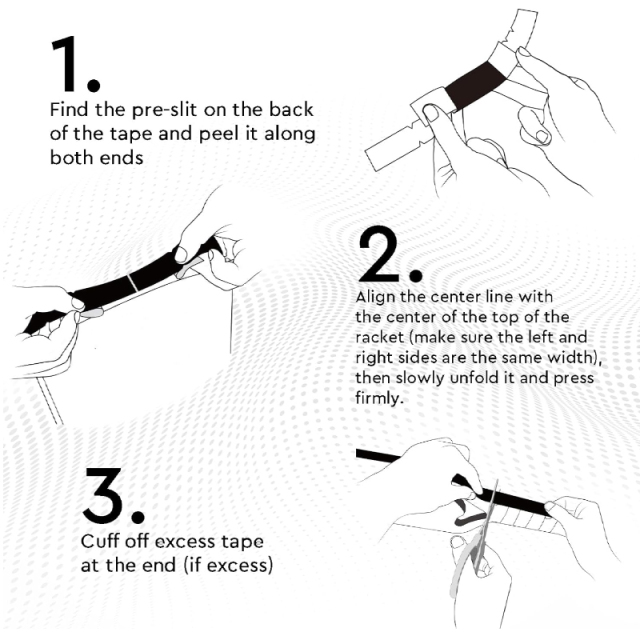 1.
Find the pre-slit on the back of the tape and peel it along both ends

2.
Align the center line with the center of the top of the racket (make sure the left and right sides are the same width), then slowly unfold it and press firmly.

3.
Cuff off excess tape at the end (if excess)