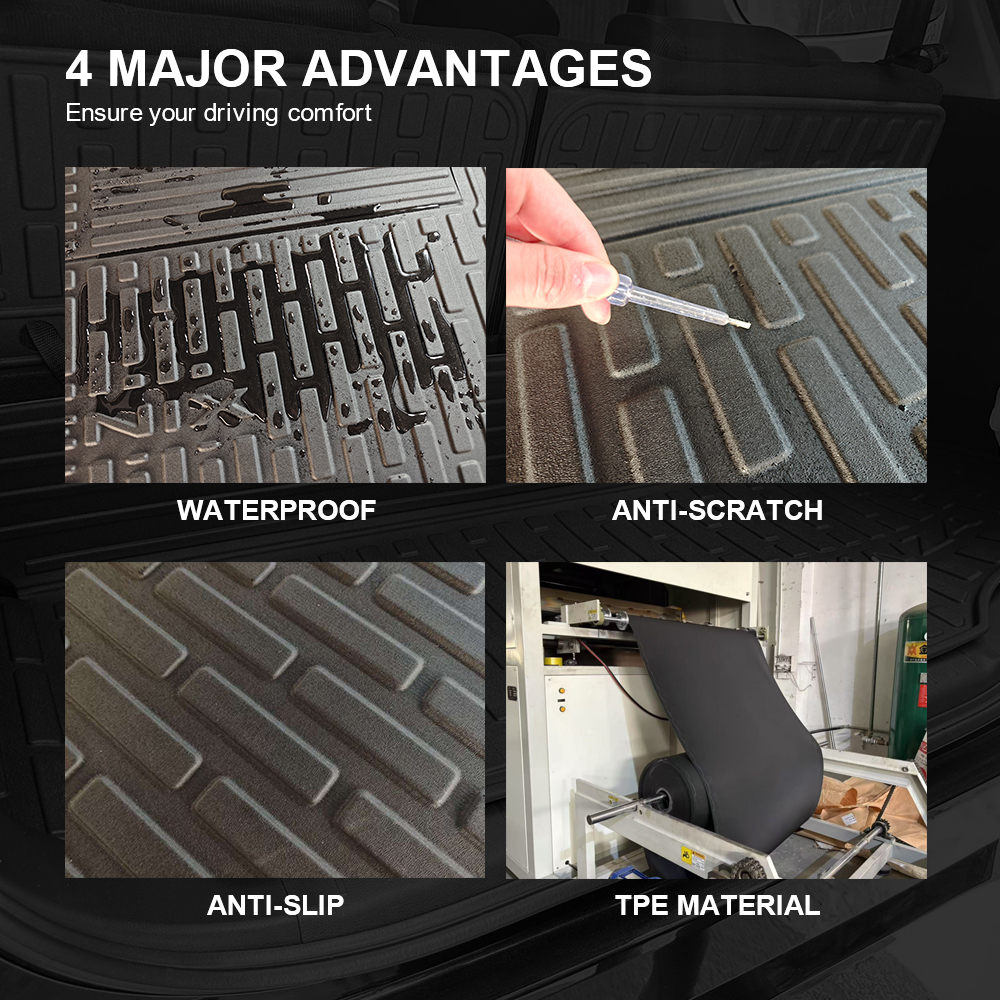 4 MAJOR ADVANTAGES
Ensure your driving comfort

WATERPROOF

ANTI-SCRATCH

ANTI-SLIP

TPE MATERIAL