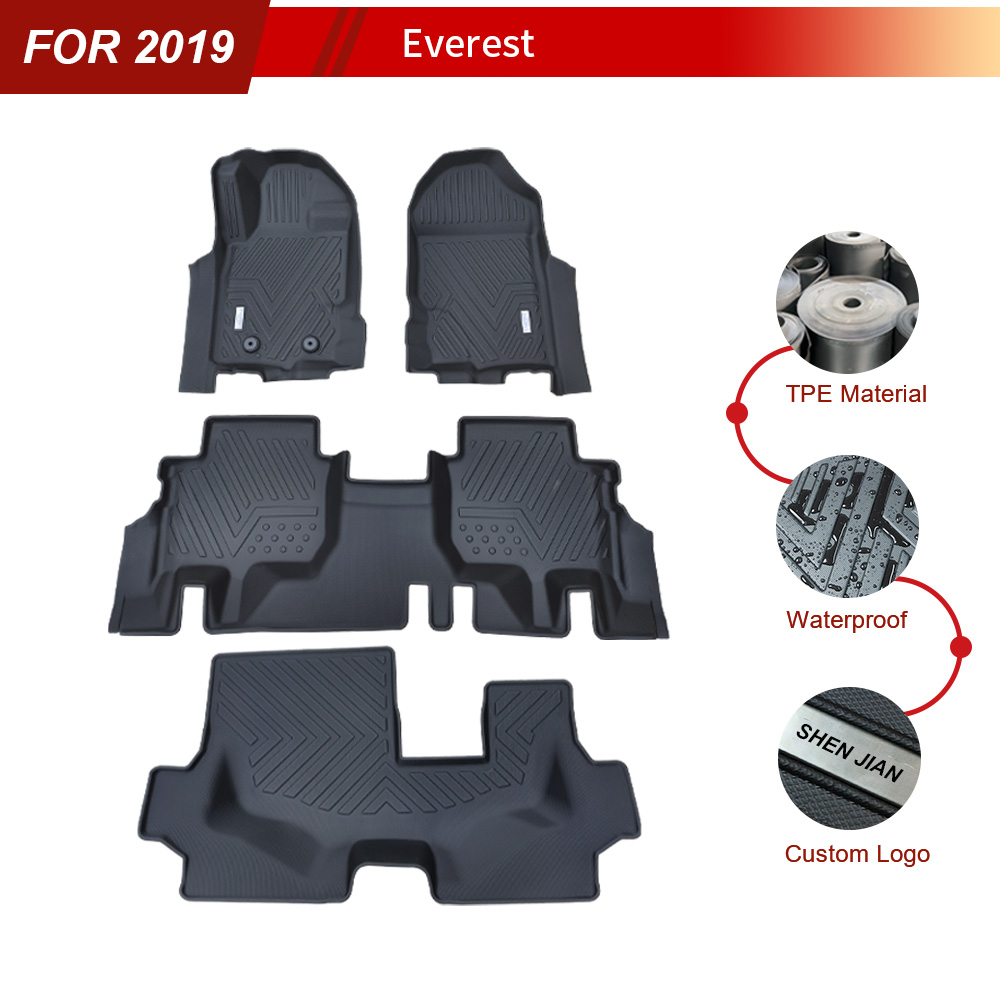 FOR 2019

Everest

TPE Material

Waterproof

SHEN JIAN

Custom Logo