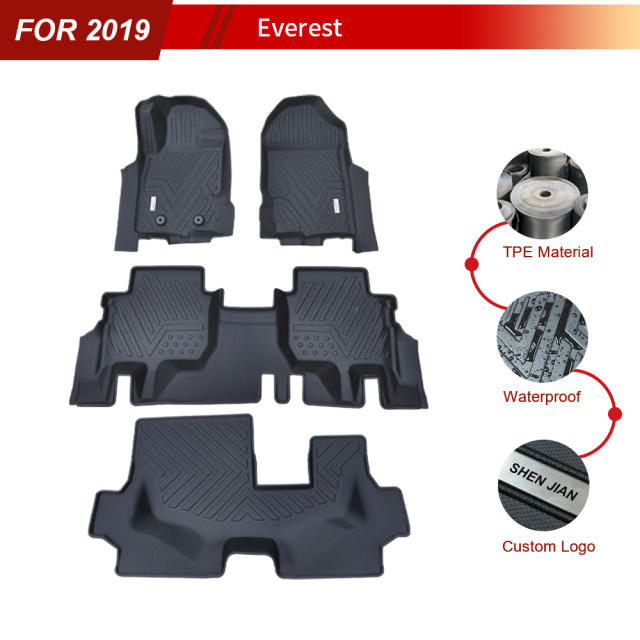 FOR 2019

Everest

TPE Material

Waterproof

SHEN JIAN

Custom Logo