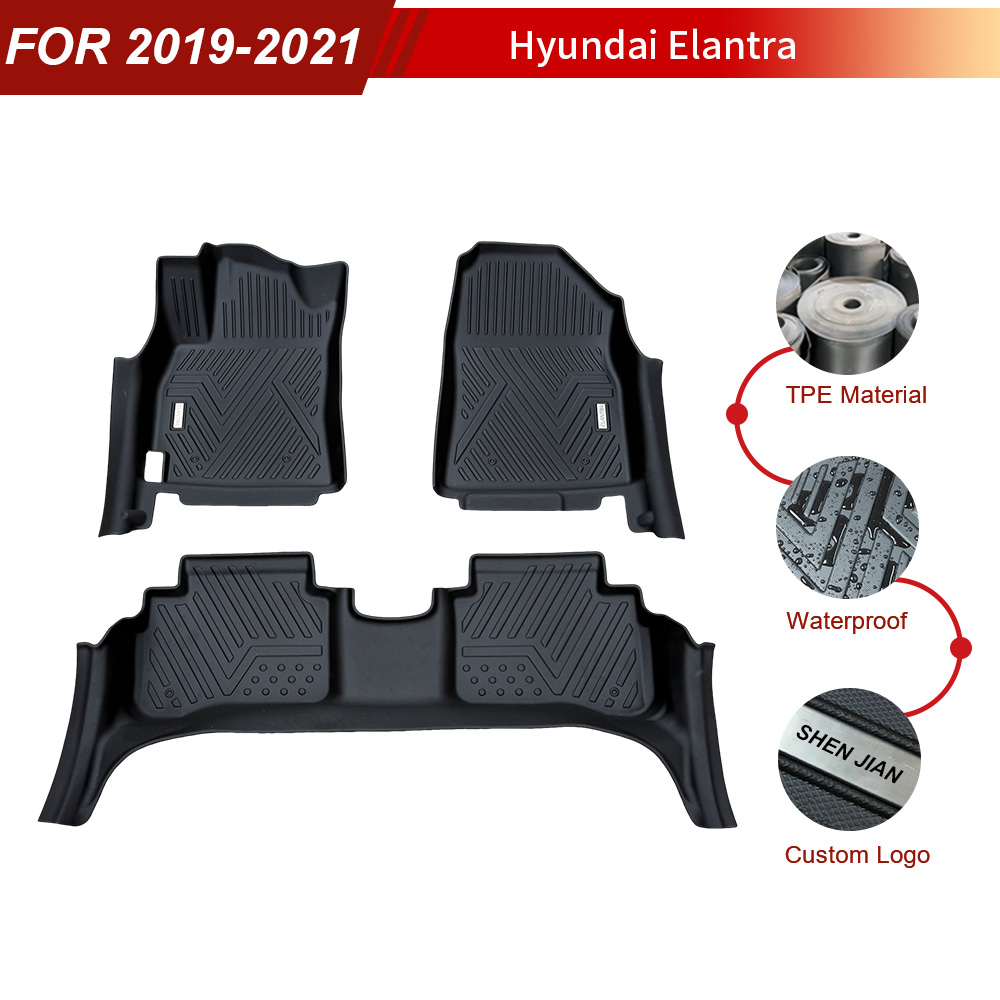 FOR 2019-2021

Hyundai Elantra

TPE Material

Waterproof

SHEN JIAN

Custom Logo