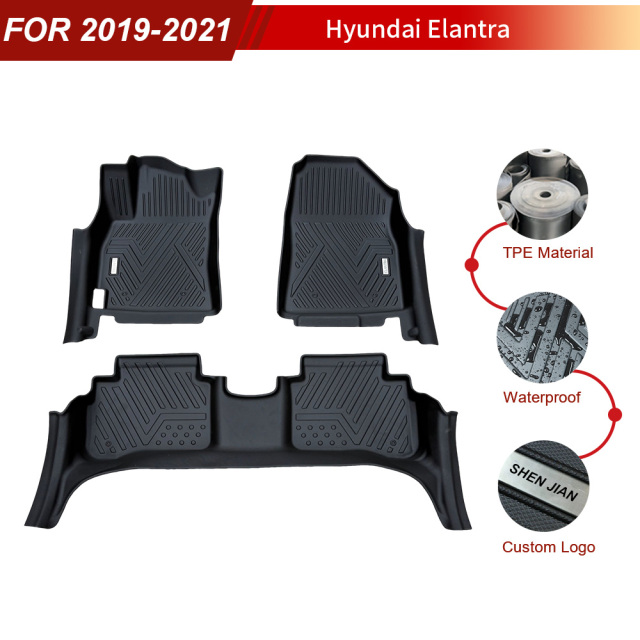 FOR 2019-2021
Hyundai Elantra

TPE Material

Waterproof

SHEN JIAN

Custom Logo