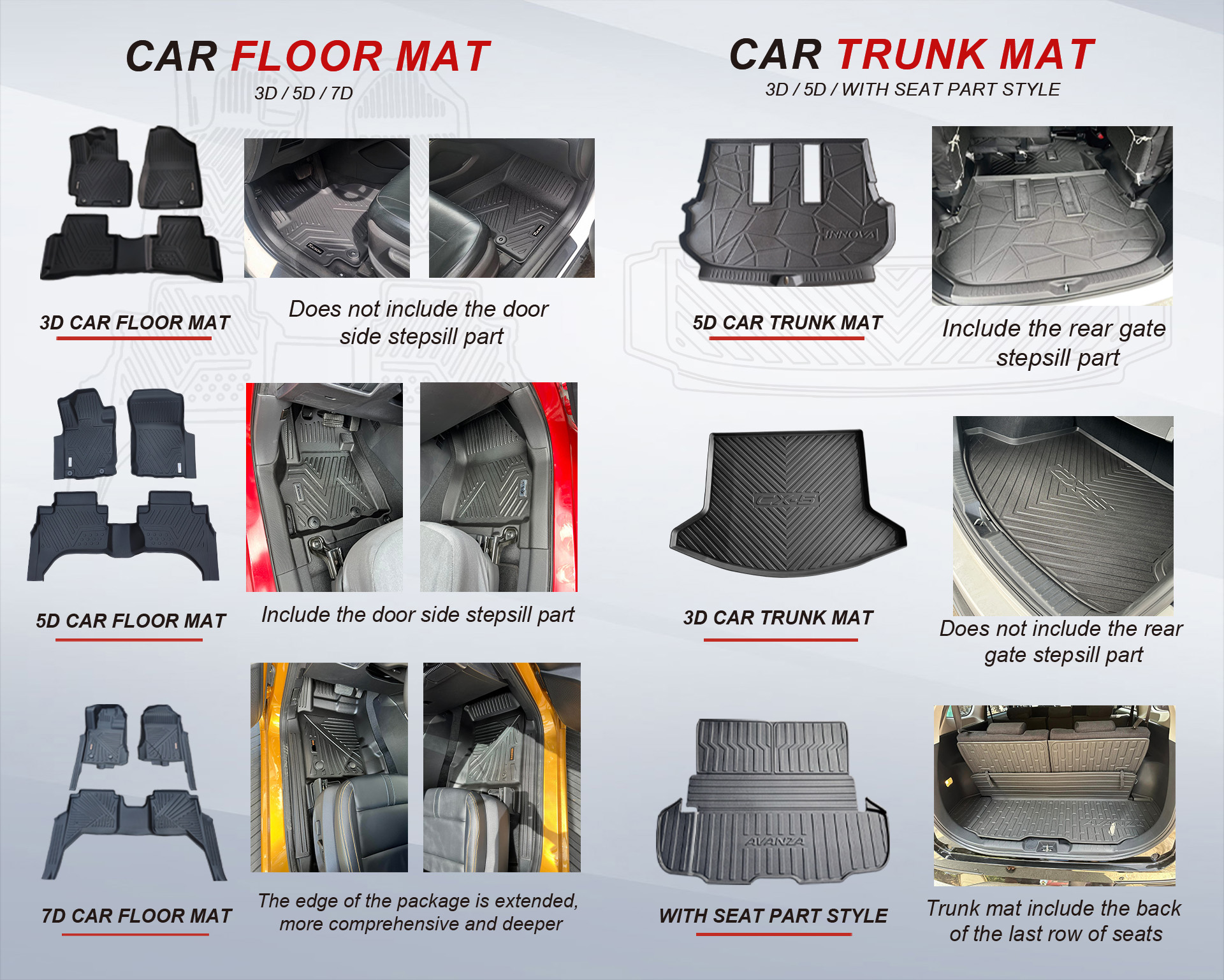 CAR FLOOR MAT

3D / 5D / 7D

3D CAR FLOOR MAT

Does not include the door side stepsill part

5D CAR FLOOR MAT

Include the door side stepsill part

7D CAR FLOOR MAT

The edge of the package is extended, more comprehensive and deeper

CAR TRUNK MAT

3D / 5D / WITH SEAT PART STYLE

INNOVA

5D CAR TRUNK MAT

Include the rear gate stepsill part

CX-5

3D CAR TRUNK MAT

Does not include the rear gate stepsill part

AVANZA

WITH SEAT PART STYLE

Trunk mat include the back of the last row of seats