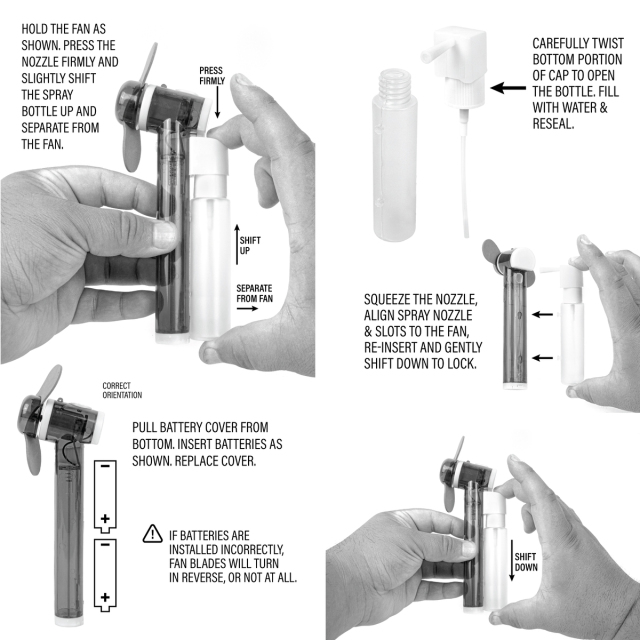 HOLD THE FAN AS SHOWN. PRESS THE NOZZLE FIRMLY AND SLIGHTLY SHIFT THE SPRAY BOTTLE UP AND SEPARATE FROM THE FAN.

PRESS FIRMLY

SHIFT UP

SEPARATE FROM FAN

CAREFULLY TWIST BOTTOM PORTION OF CAP TO OPEN THE BOTTLE. FILL WITH WATER & RESEAL.

SQUEEZE THE NOZZLE, ALIGN SPRAY NOZZLE & SLOTS TO THE FAN, RE-INSERT AND GENTLY SHIFT DOWN TO LOCK.

CORRECT ORIENTATION

PULL BATTERY COVER FROM BOTTOM. INSERT BATTERIES AS SHOWN. REPLACE COVER.

−
+
−
+

IF BATTERIES ARE INSTALLED INCORRECTLY, FAN BLADES WILL TURN IN REVERSE, OR NOT AT ALL.

SHIFT DOWN