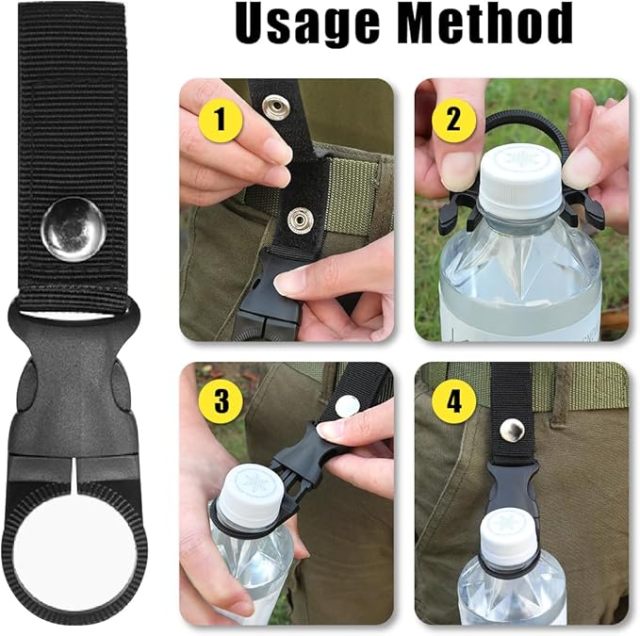 Usage Method

1

2

3

4