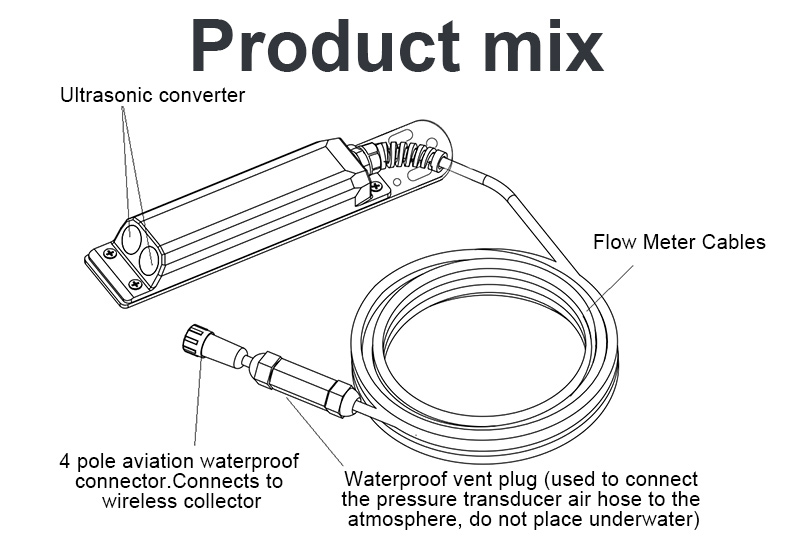 Product mix

Ultrasonic converter

Flow Meter Cables

4 pole aviation waterproof connector.Connects to wireless collector

Waterproof vent plug (used to connect the pressure transducer air hose to the atmosphere, do not place underwater)