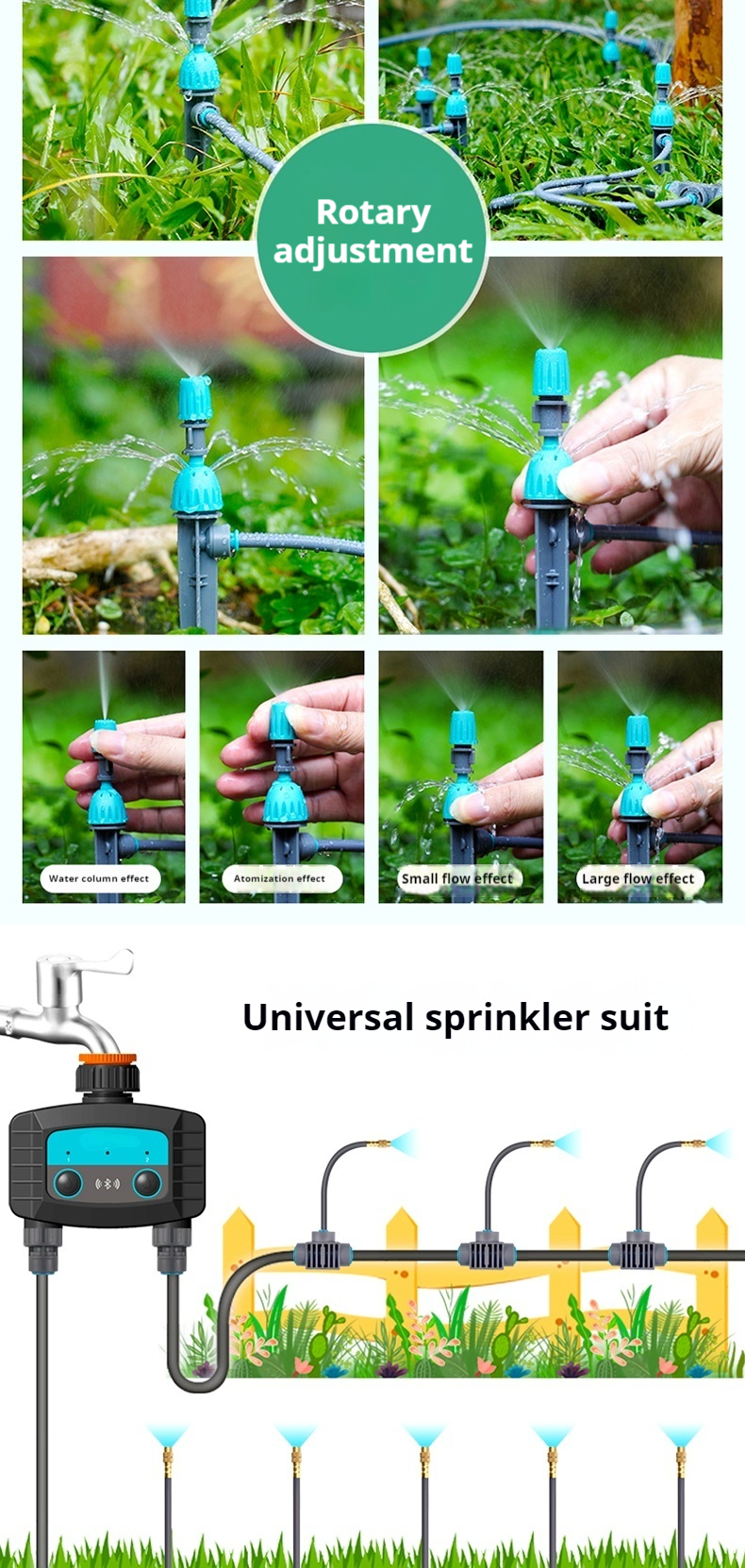 Rotary adjustment

Water column effect

Atomization effect

Small flow effect

Large flow effect

Universal sprinkler suit