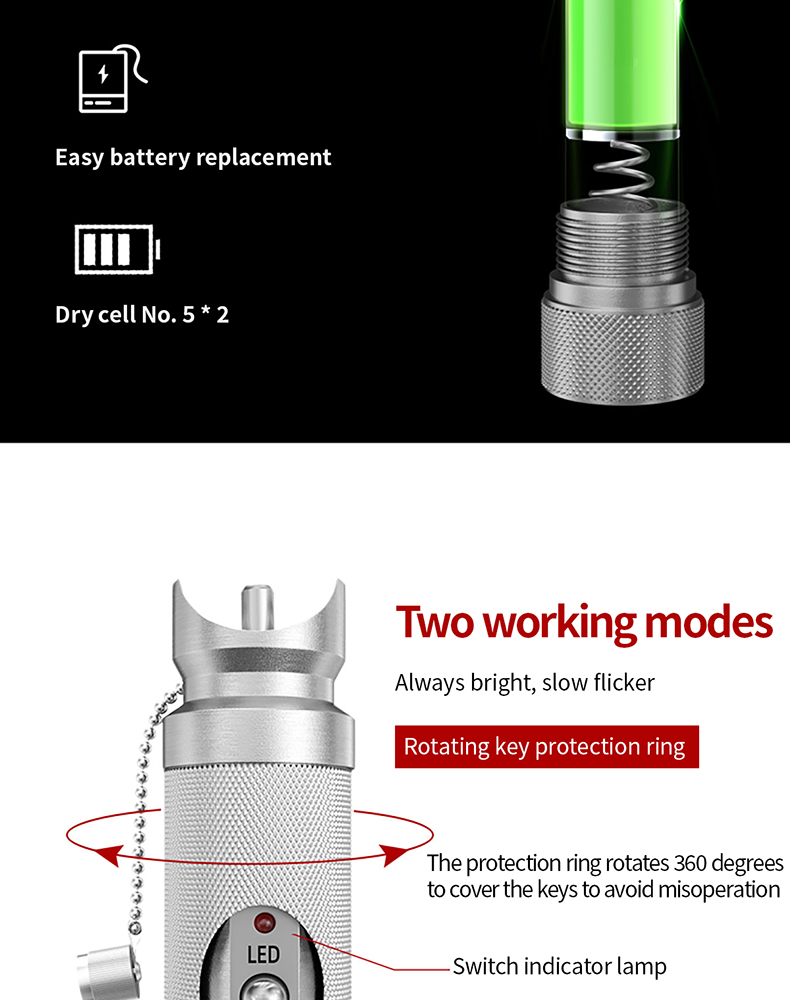 Easy battery replacement

Dry cell No. 5 * 2

Two working modes

Always bright, slow flicker

Rotating key protection ring

The protection ring rotates 360 degrees to cover the keys to avoid misoperation

LED

Switch indicator lamp