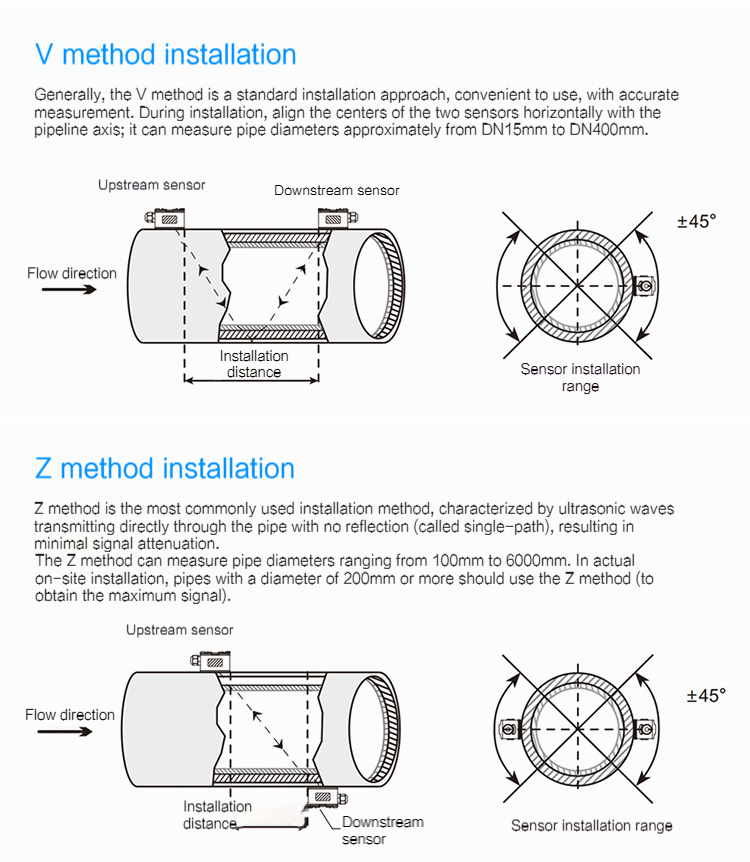 V method installation

Generally, the V method is a standard installation approach, convenient to use, with accurate measurement. During installation, align the centers of the two sensors horizontally with the pipeline axis; it can measure pipe diameters approximately from DN15mm to DN400mm.

Upstream sensor

Downstream sensor

Flow direction

Installation distance

±45°

Sensor installation range

Z method installation

Z method is the most commonly used installation method, characterized by ultrasonic waves transmitting directly through the pipe with no reflection (called single-path), resulting in minimal signal attenuation.
The Z method can measure pipe diameters ranging from 100mm to 6000mm. In actual on-site installation, pipes with a diameter of 200mm or more should use the Z method (to obtain the maximum signal).

Upstream sensor

Flow direction

Installation distance

Downstream sensor

±45°

Sensor installation range