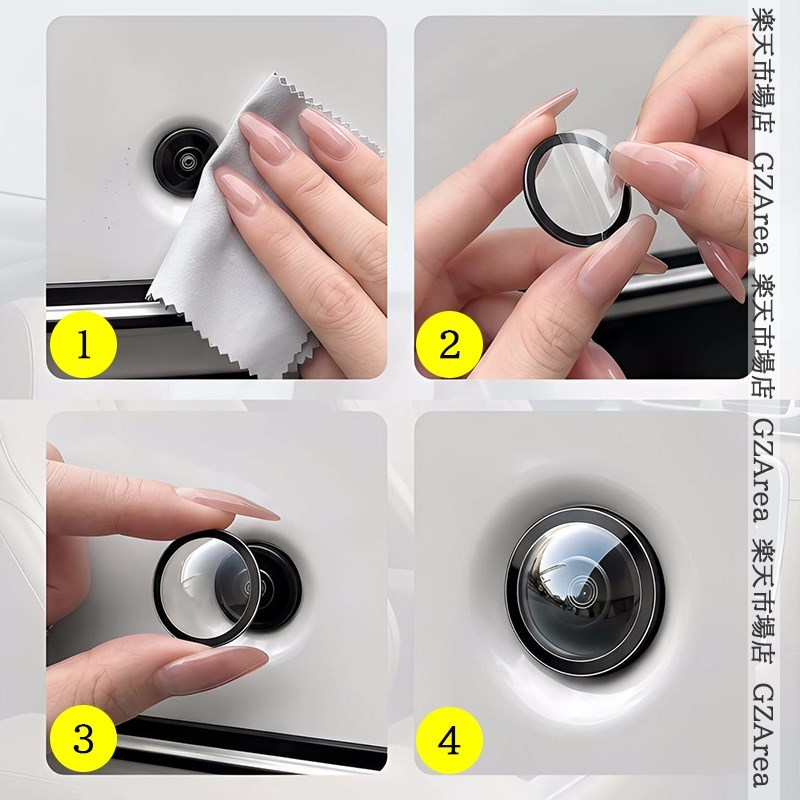 1

2

3

4

楽天市場店 GZArea 楽天市場店 GZArea 楽天市場店 GZArea