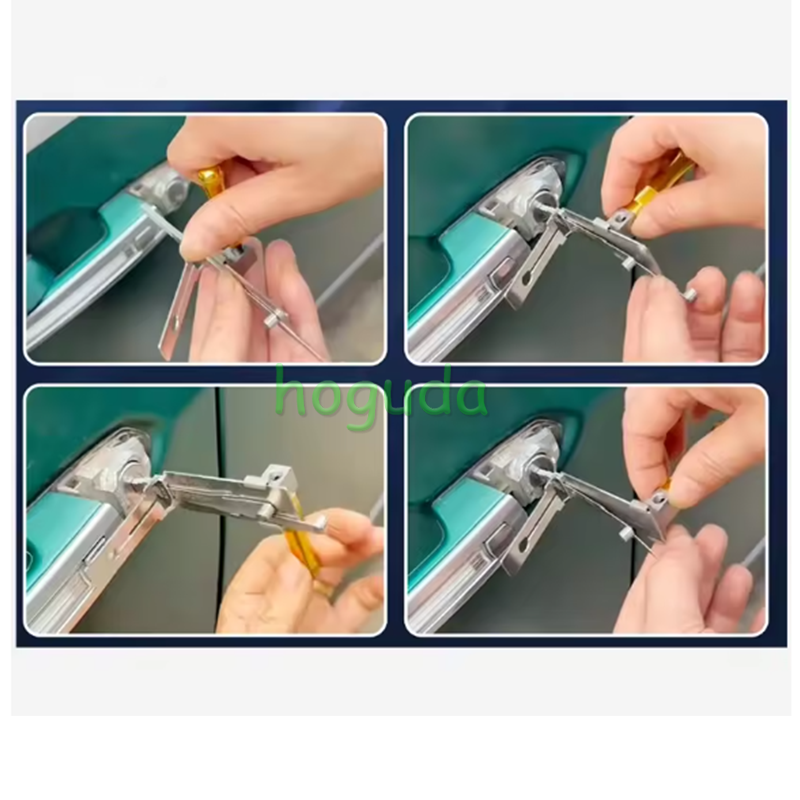 hoguda