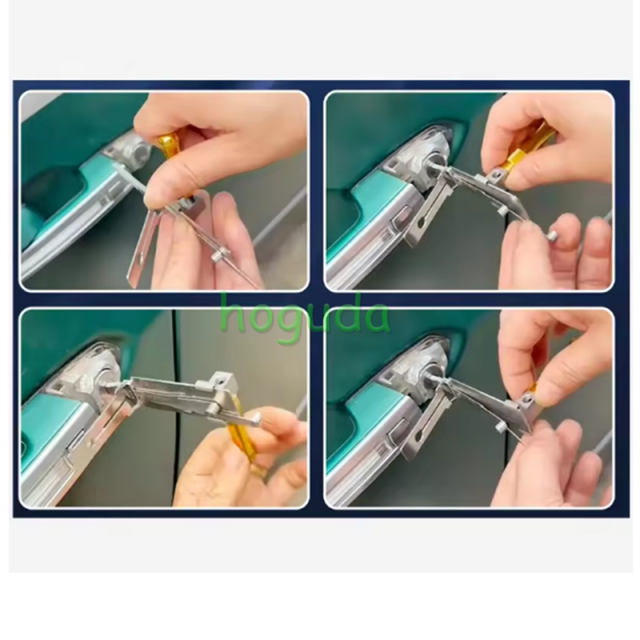 hoguda