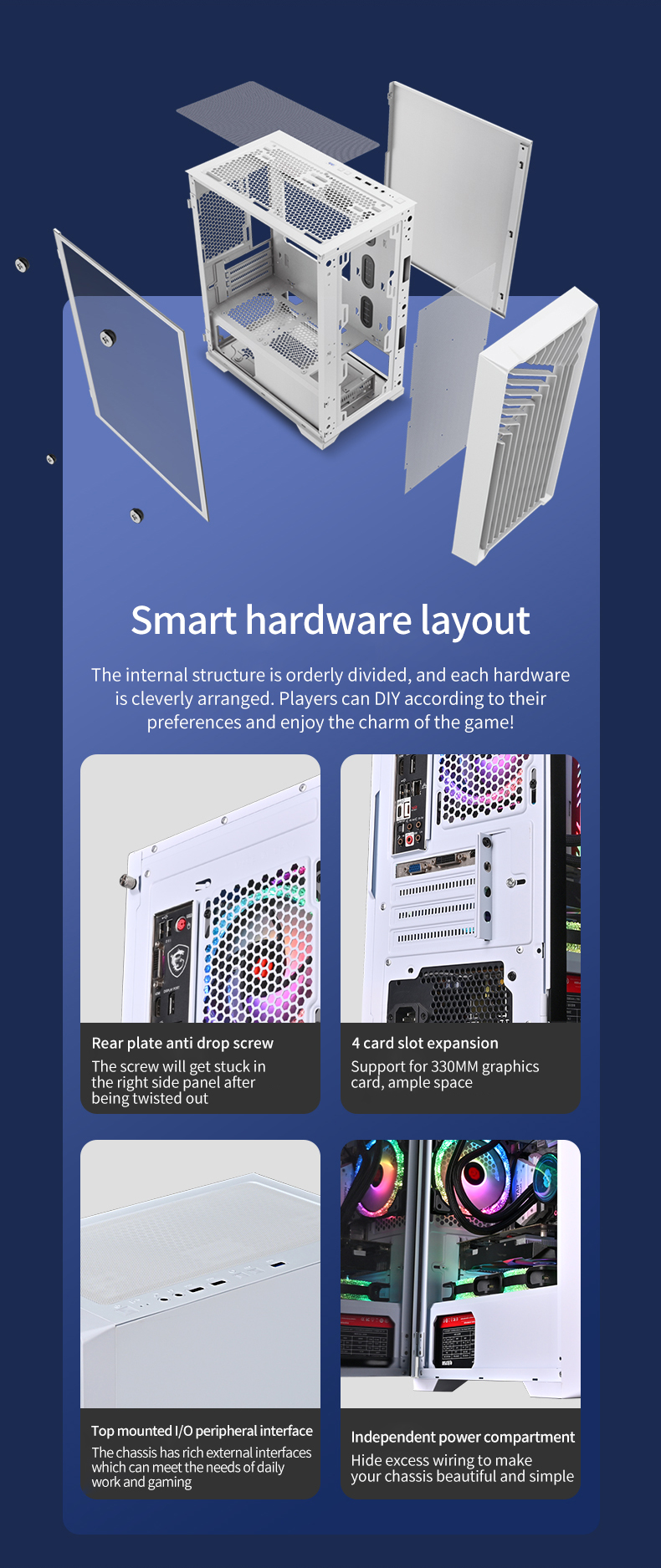 Smart hardware layout

The internal structure is orderly divided, and each hardware is cleverly arranged. Players can DIY according to their preferences and enjoy the charm of the game!

Rear plate anti drop screw
The screw will get stuck in the right side panel after being twisted out

4 card slot expansion
Support for 330MM graphics card, ample space

Top mounted I/O peripheral interface
The chassis has rich external interfaces which can meet the needs of daily work and gaming

Independent power compartment
Hide excess wiring to make your chassis beautiful and simple