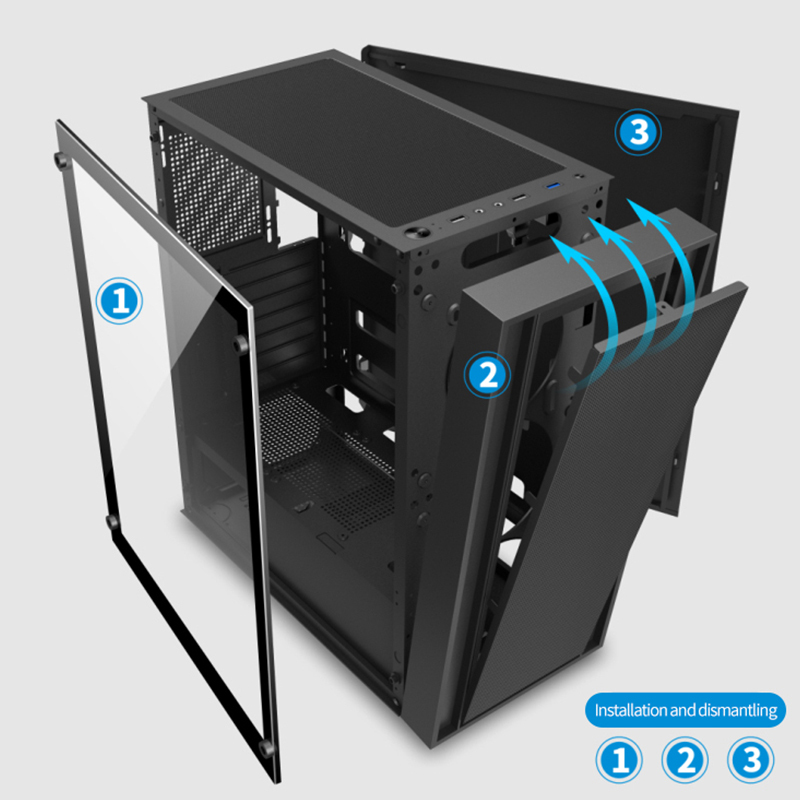 3

1

2

Installation and dismantling

1 2 3