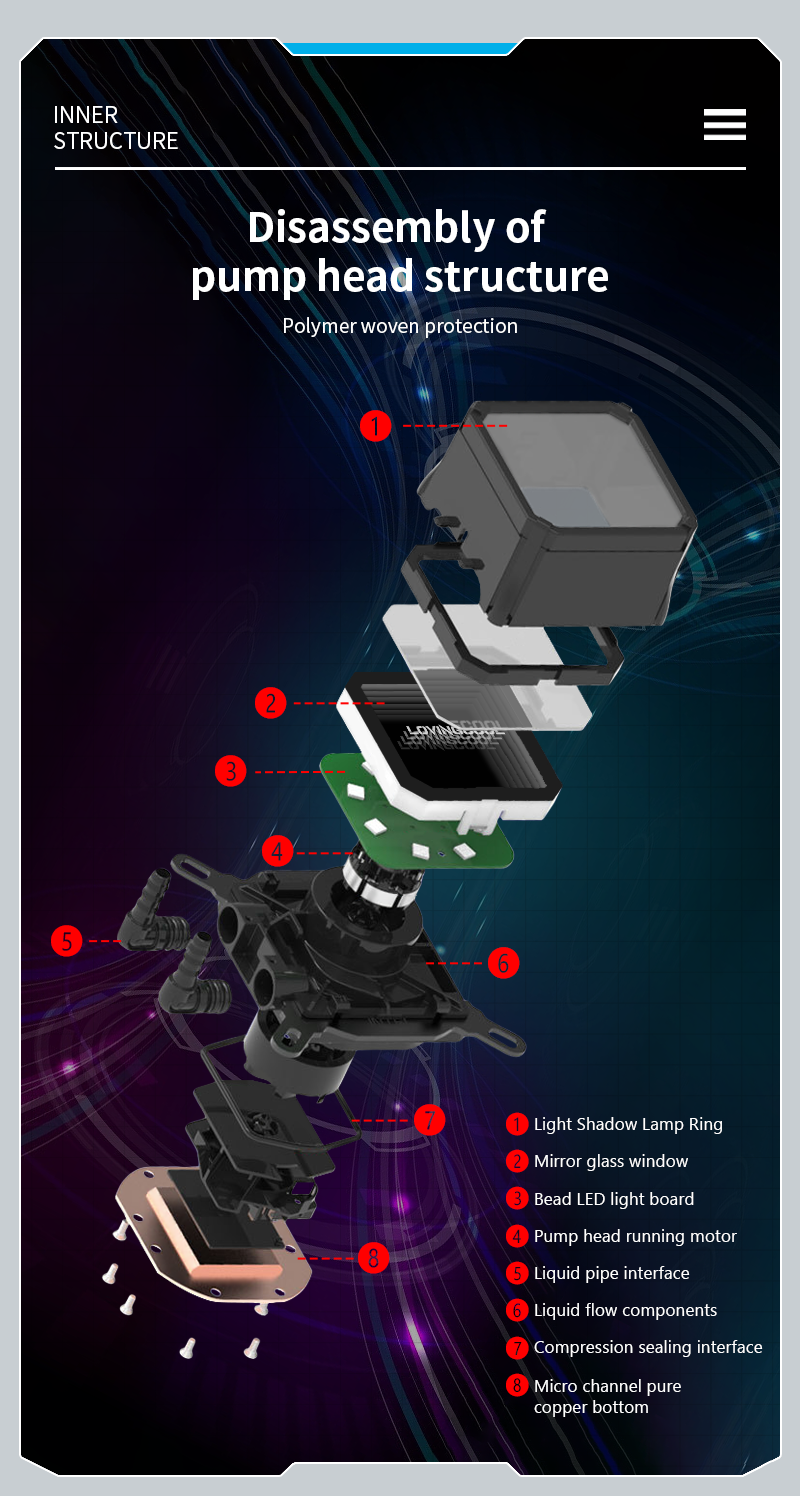 INNER STRUCTURE

Disassembly of pump head structure

Polymer woven protection

1

2

LOVINGCOOL

3

4

5

6

7

8

1 Light Shadow Lamp Ring
2 Mirror glass window
3 Bead LED light board
4 Pump head running motor
5 Liquid pipe interface
6 Liquid flow components
7 Compression sealing interface
8 Micro channel pure copper bottom