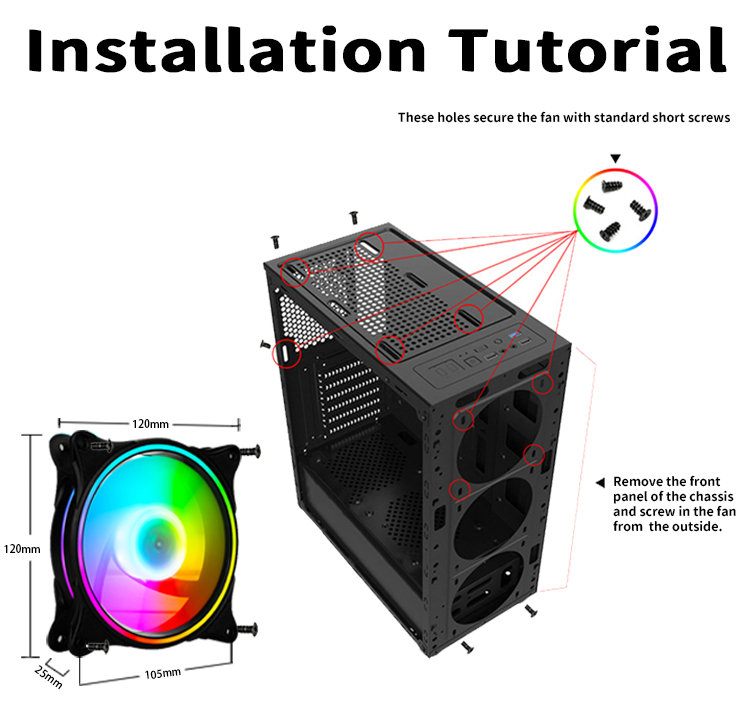 Installation Tutorial

These holes secure the fan with standard short screws

120mm

120mm

25mm

105mm

Remove the front panel of the chassis and screw in the fan from the outside.