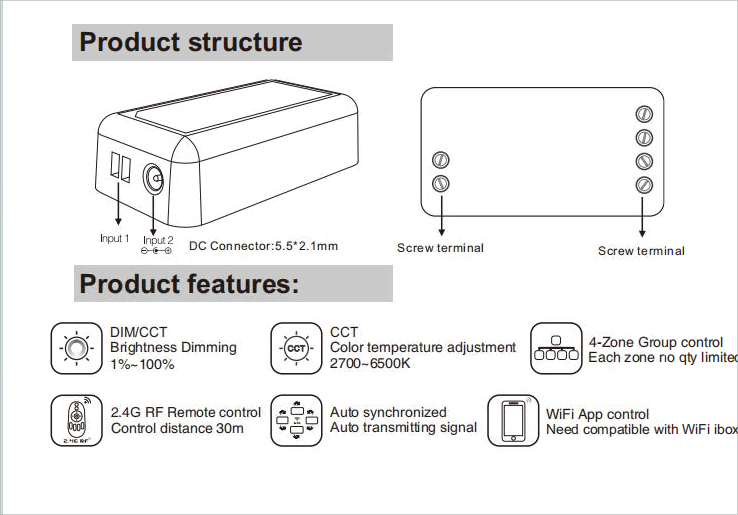 Product structure

Input 1

Input 2

DC Connector:5.5*2.1mm

Screw terminal

Screw terminal

Product features:

DIM/CCT
Brightness Dimming
1%~100%

CCT

CCT
Color temperature adjustment
2700~6500K

4-Zone Group control
Each zone no qty limited

2.4G RF

2.4G RF Remote control
Control distance 30m

Auto synchronized
Auto transmitting signal

WiFi App control
Need compatible with WiFi ibox