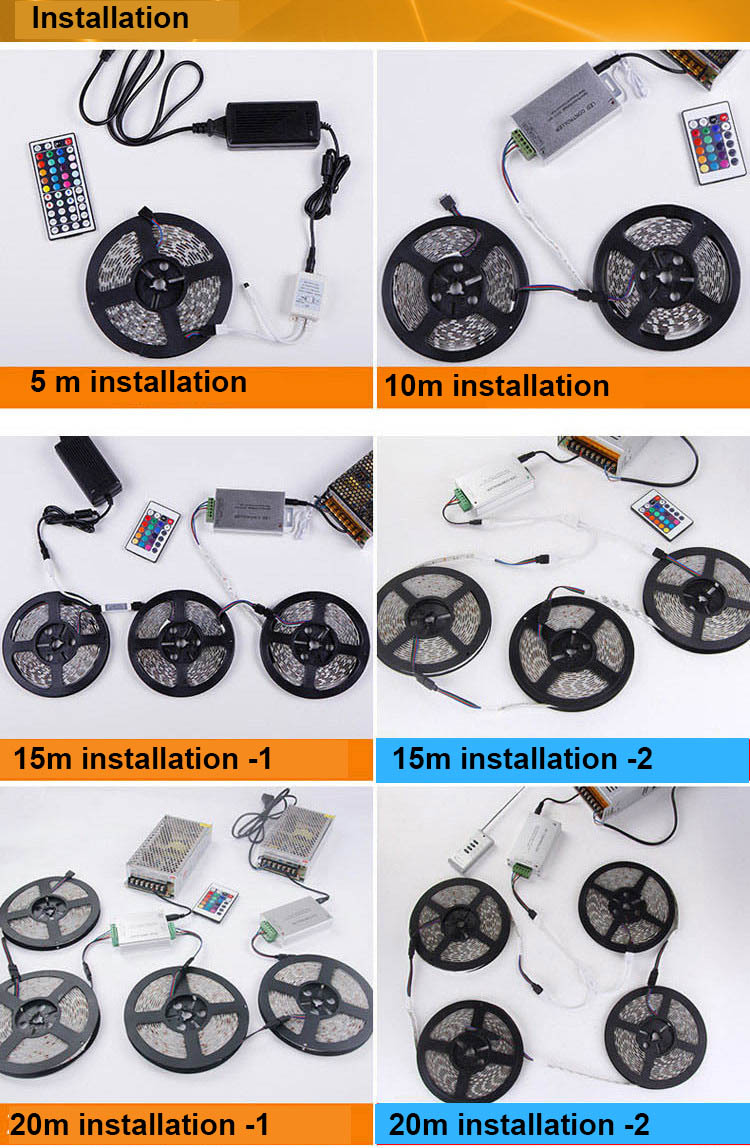 Installation

5 m installation

10m installation

15m installation -1

15m installation -2

20m installation -1

20m installation -2