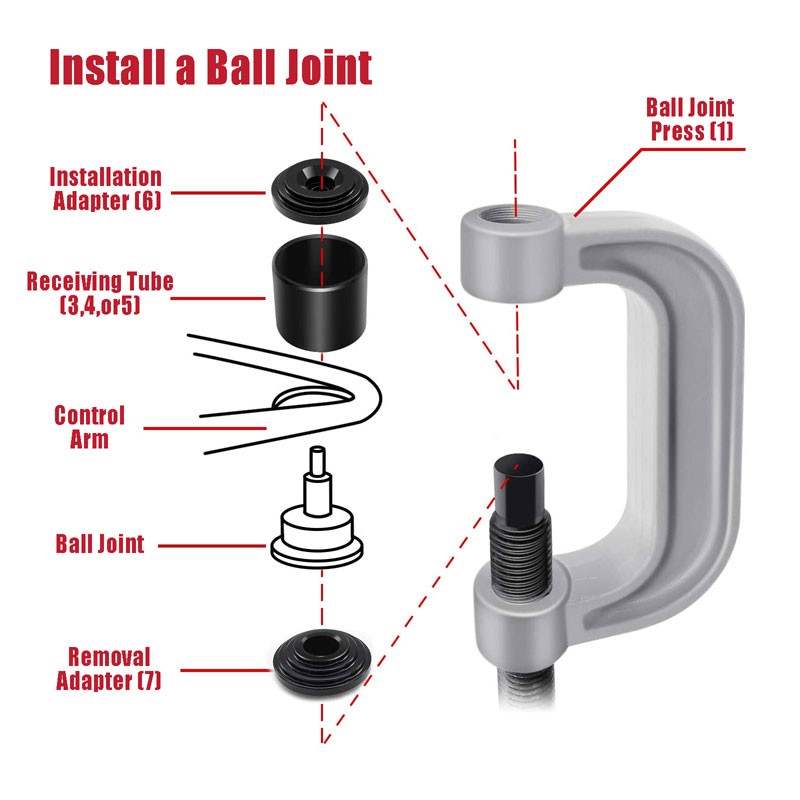 Install a Ball Joint

Ball Joint Press (1)

Installation Adapter (6)

Receiving Tube (3,4,or5)

Control Arm

Ball Joint

Removal Adapter (7)