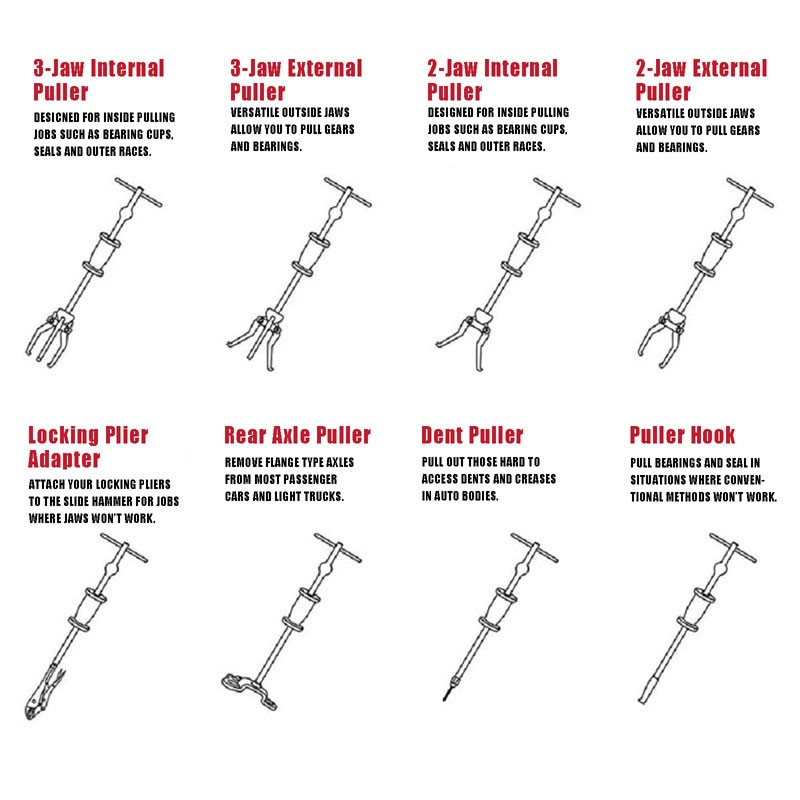 3-Jaw Internal Puller
DESIGNED FOR INSIDE PULLING JOBS SUCH AS BEARING CUPS, SEALS AND OUTER RACES.

3-Jaw External Puller
VERSATILE OUTSIDE JAWS ALLOW YOU TO PULL GEARS AND BEARINGS.

2-Jaw Internal Puller
DESIGNED FOR INSIDE PULLING JOBS SUCH AS BEARING CUPS, SEALS AND OUTER RACES.

2-Jaw External Puller
VERSATILE OUTSIDE JAWS ALLOW YOU TO PULL GEARS AND BEARINGS.

Locking Plier Adapter
ATTACH YOUR LOCKING PLIERS TO THE SLIDE HAMMER FOR JOBS WHERE JAWS WON'T WORK.

Rear Axle Puller
REMOVE FLANGE TYPE AXLES FROM MOST PASSENGER CARS AND LIGHT TRUCKS.

Dent Puller
PULL OUT THOSE HARD TO ACCESS DENTS AND CREASES IN AUTO BODIES.

Puller Hook
PULL BEARINGS AND SEAL IN SITUATIONS WHERE CONVENTIONAL METHODS WON'T WORK.