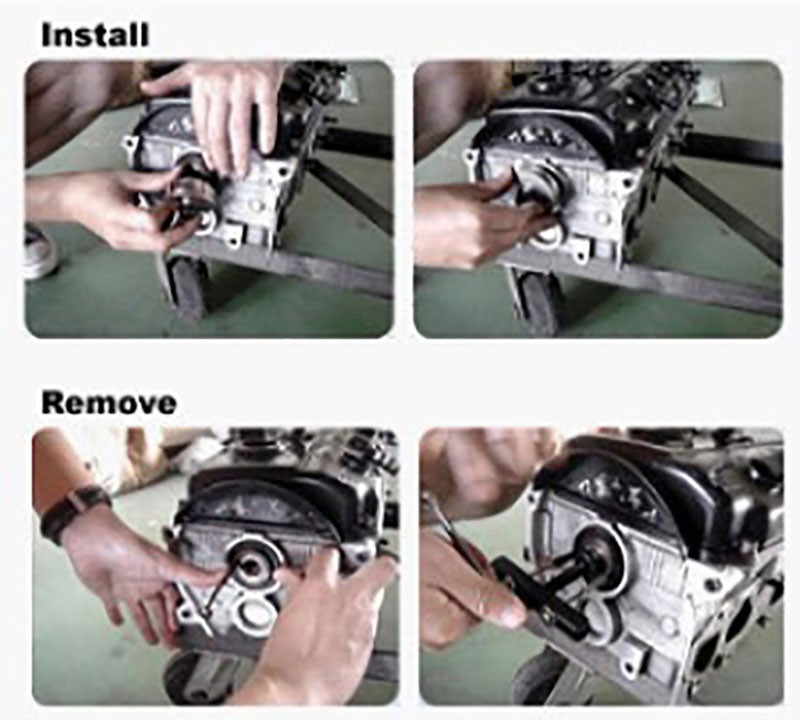 Install

Remove