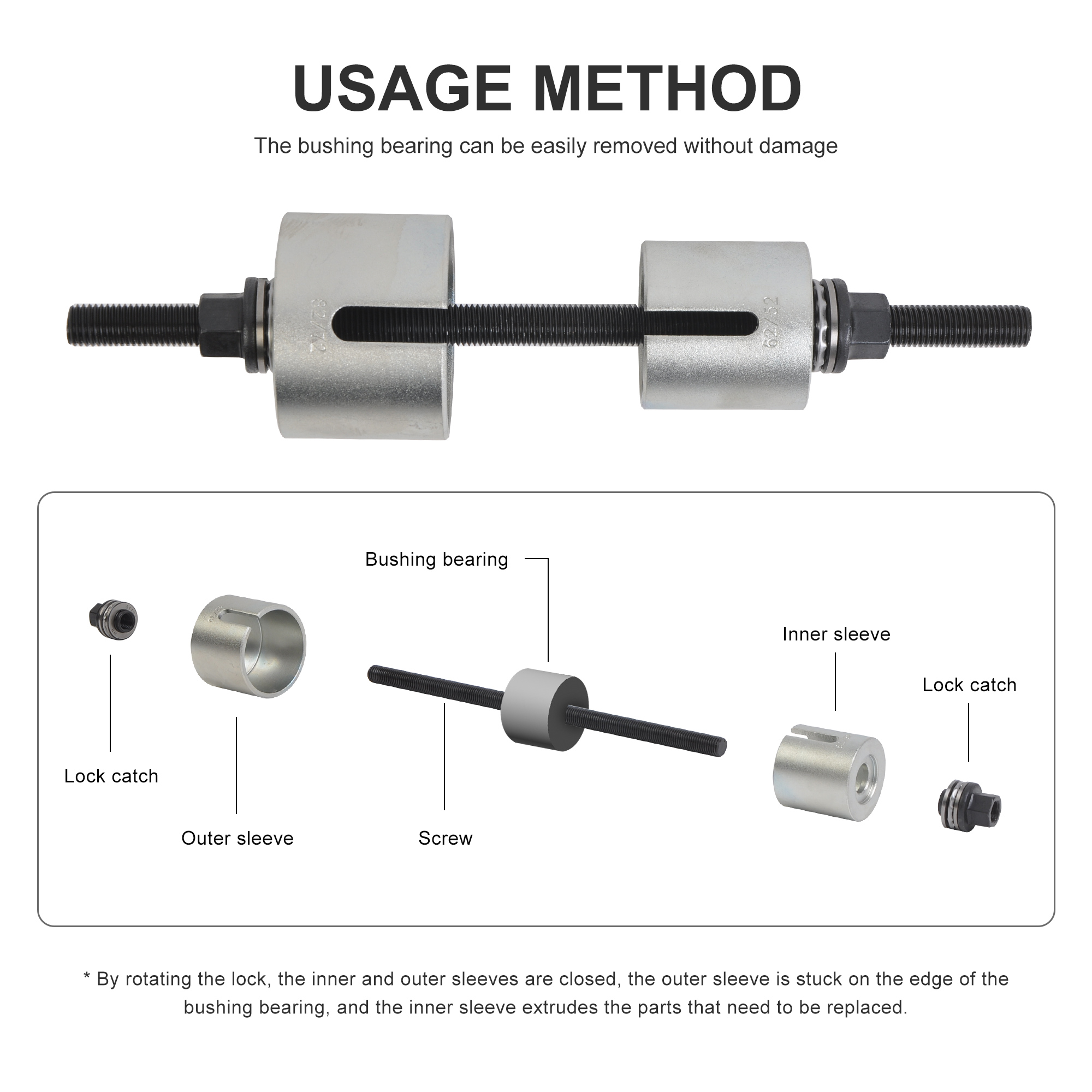 USAGE METHOD

The bushing bearing can be easily removed without damage

82/72

62/52

Bushing bearing

Inner sleeve

Lock catch

Lock catch

Outer sleeve

Screw

* By rotating the lock, the inner and outer sleeves are closed, the outer sleeve is stuck on the edge of the bushing bearing, and the inner sleeve extrudes the parts that need to be replaced.