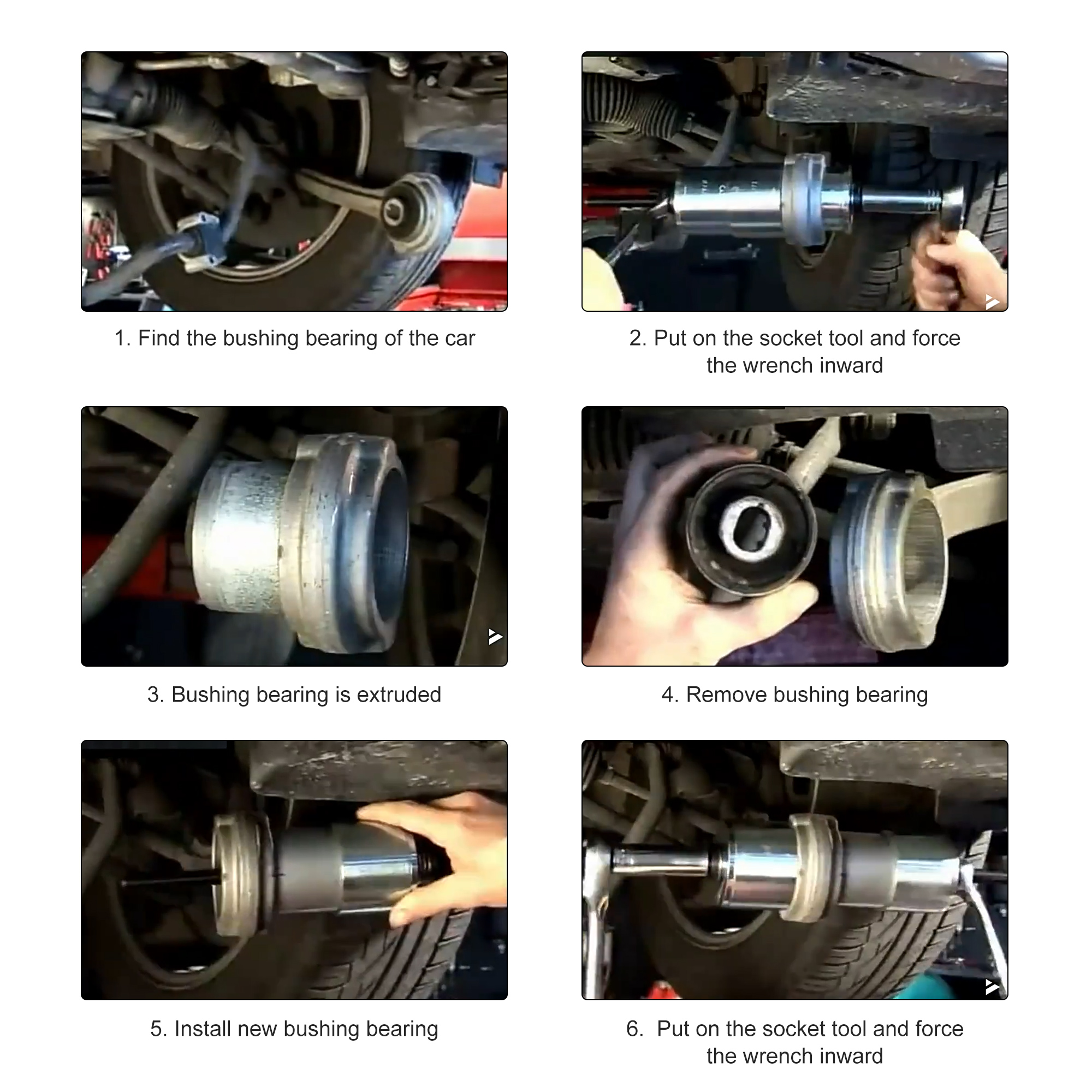 1. Find the bushing bearing of the car

2. Put on the socket tool and force the wrench inward

3. Bushing bearing is extruded

4. Remove bushing bearing

5. Install new bushing bearing

6. Put on the socket tool and force the wrench inward