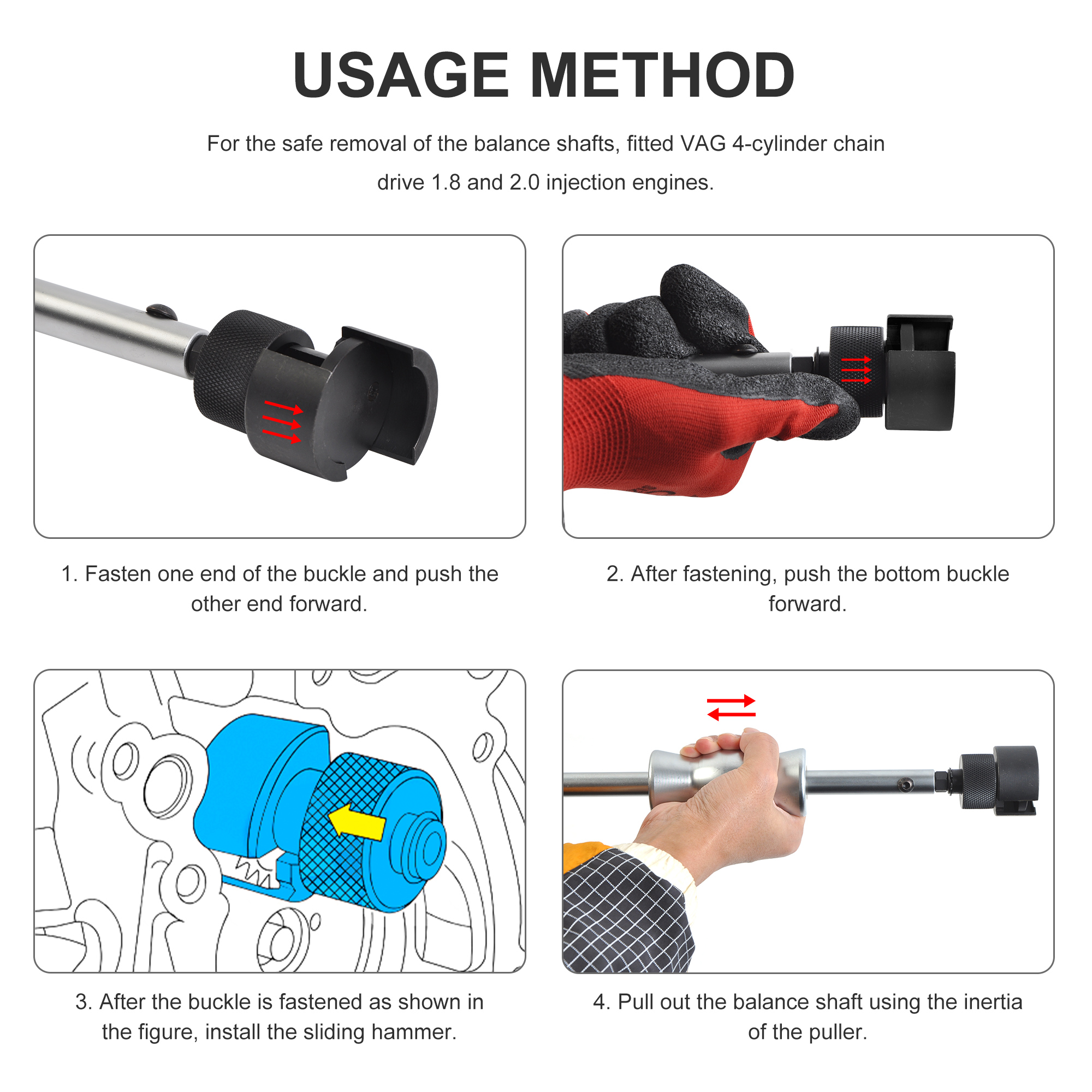 USAGE METHOD

For the safe removal of the balance shafts, fitted VAG 4-cylinder chain drive 1.8 and 2.0 injection engines.

1. Fasten one end of the buckle and push the other end forward.

2. After fastening, push the bottom buckle forward.

3. After the buckle is fastened as shown in the figure, install the sliding hammer.

4. Pull out the balance shaft using the inertia of the puller.