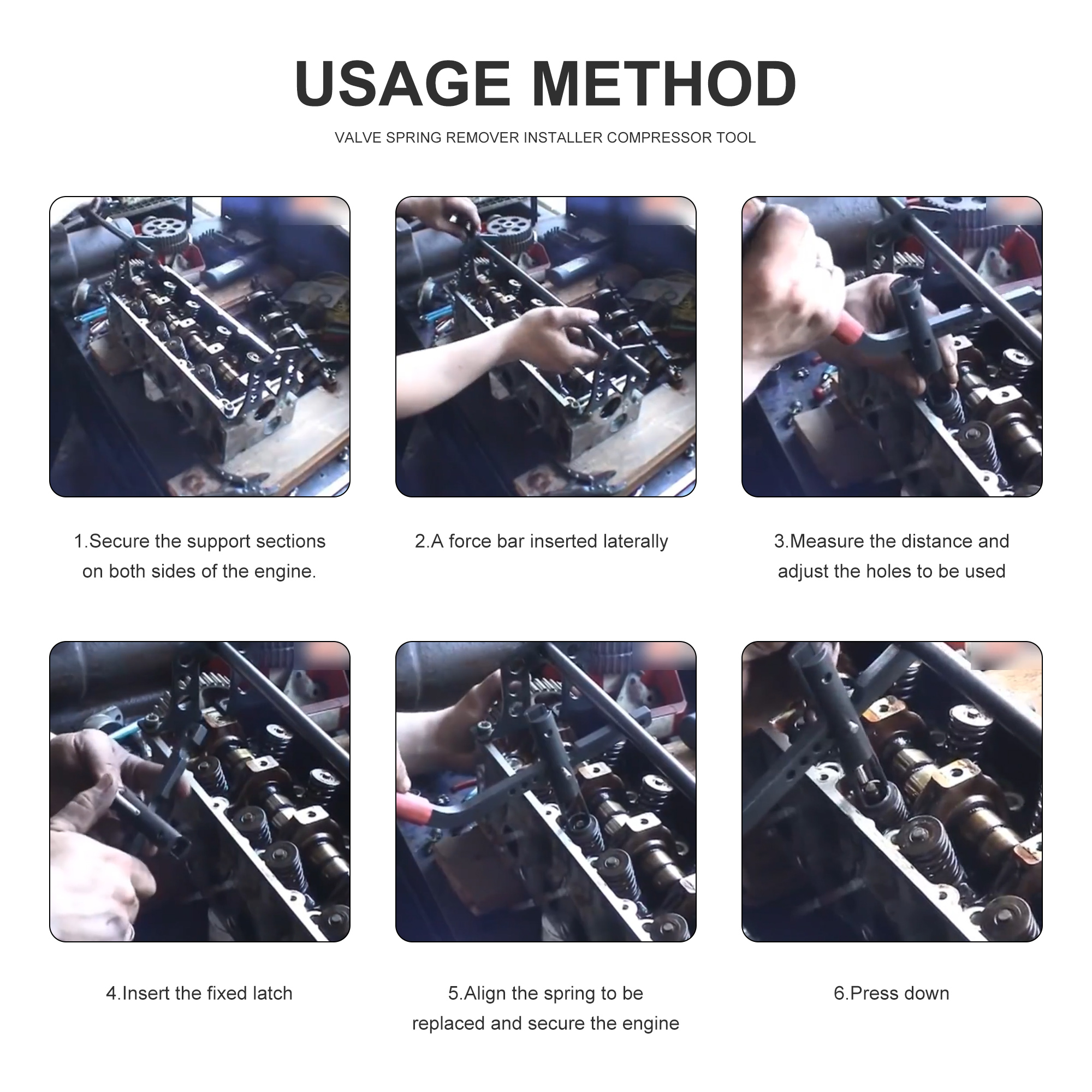 USAGE METHOD

VALVE SPRING REMOVER INSTALLER COMPRESSOR TOOL

1.Secure the support sections on both sides of the engine.

2.A force bar inserted laterally

3.Measure the distance and adjust the holes to be used

4.Insert the fixed latch

5.Align the spring to be replaced and secure the engine

6.Press down