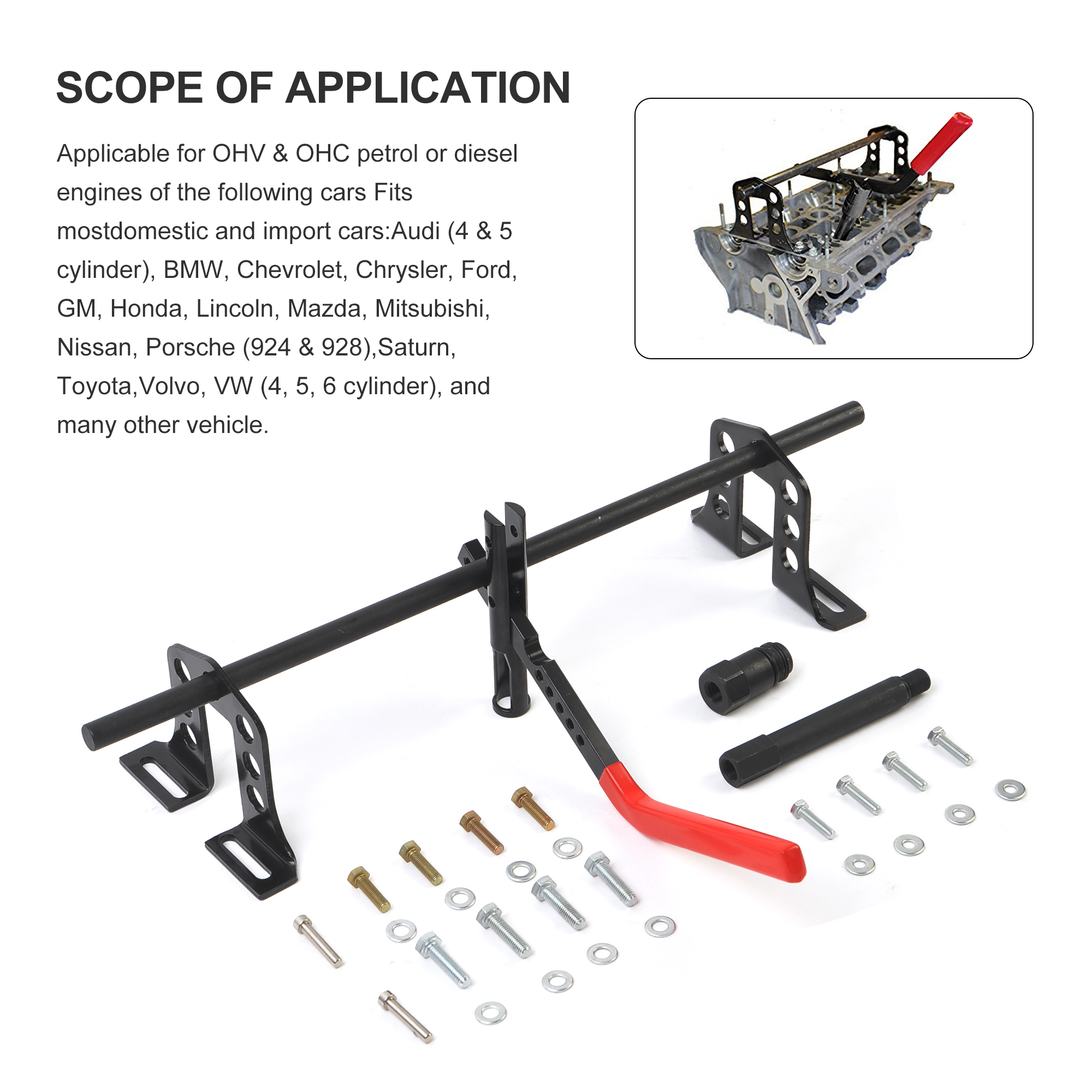 SCOPE OF APPLICATION

Applicable for OHV & OHC petrol or diesel engines of the following cars Fits mostdomestic and import cars:Audi (4 & 5 cylinder), BMW, Chevrolet, Chrysler, Ford, GM, Honda, Lincoln, Mazda, Mitsubishi, Nissan, Porsche (924 & 928),Saturn, Toyota,Volvo, VW (4, 5, 6 cylinder), and many other vehicle.