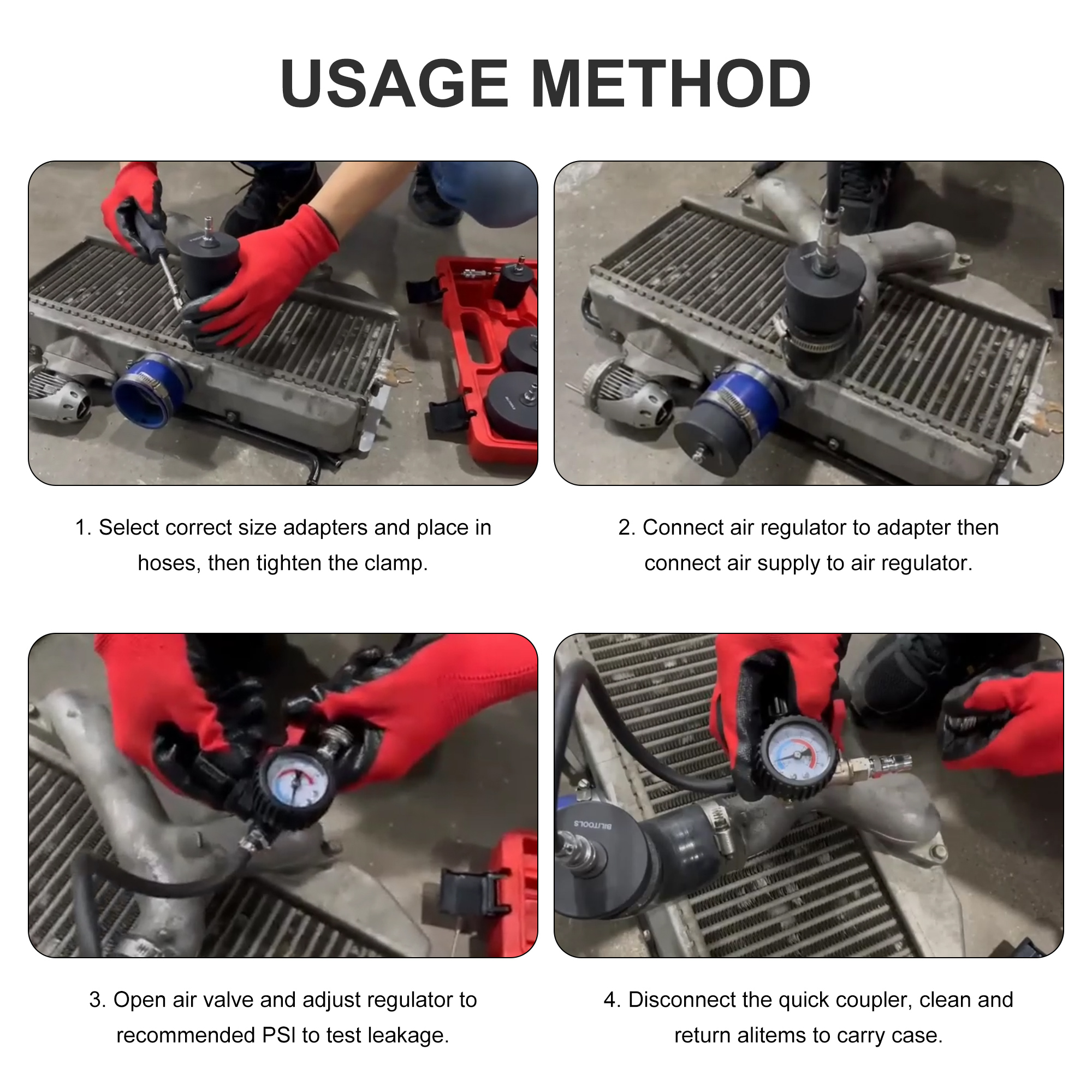 USAGE METHOD

1. Select correct size adapters and place in hoses, then tighten the clamp.

2. Connect air regulator to adapter then connect air supply to air regulator.

BILITOOLS

3. Open air valve and adjust regulator to recommended PSI to test leakage.

4. Disconnect the quick coupler, clean and return alitems to carry case.