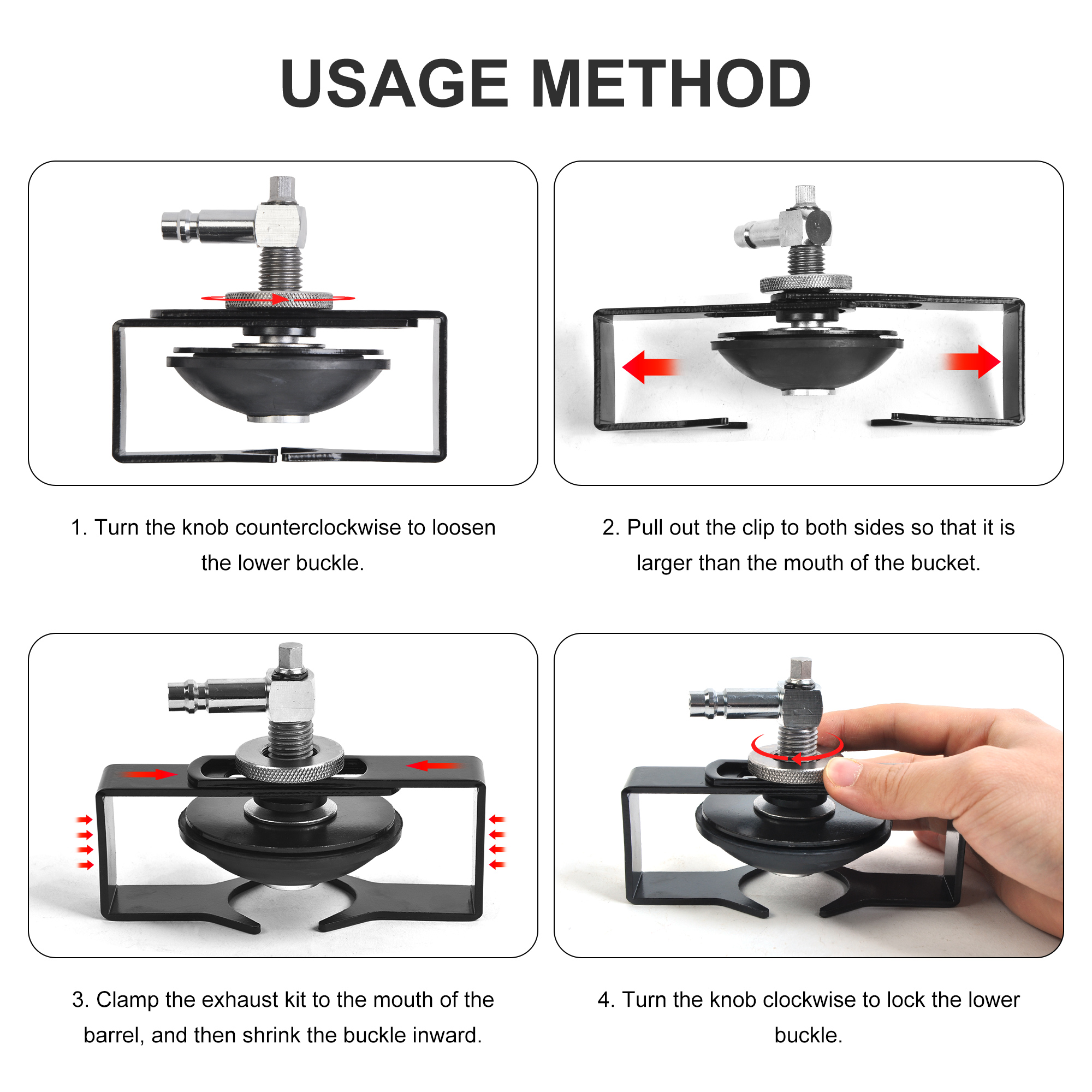 USAGE METHOD

1. Turn the knob counterclockwise to loosen the lower buckle.

2. Pull out the clip to both sides so that it is larger than the mouth of the bucket.

3. Clamp the exhaust kit to the mouth of the barrel, and then shrink the buckle inward.

4. Turn the knob clockwise to lock the lower buckle.